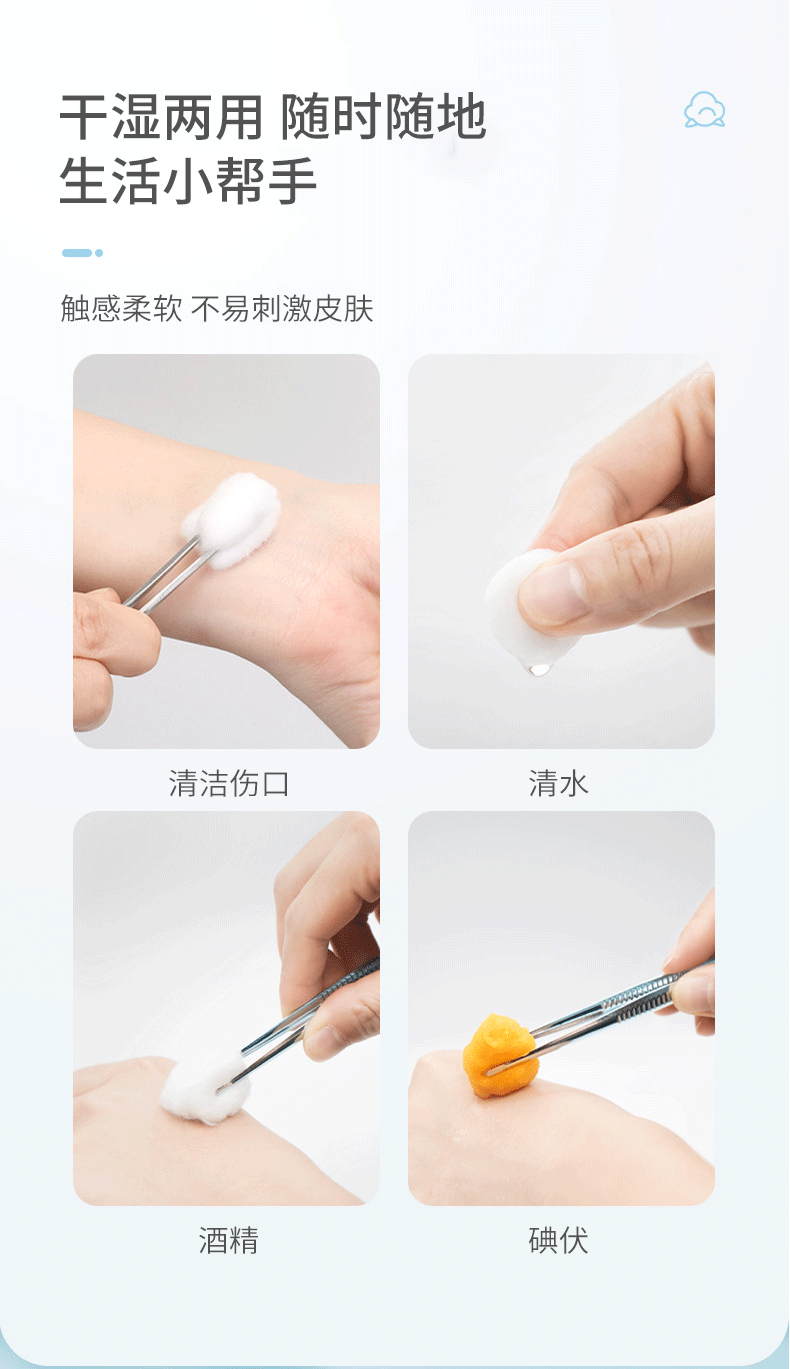 干湿两用 随时随地
生活小帮手

触感柔软 不易刺激皮肤

清洁伤口

清水

酒精

碘伏