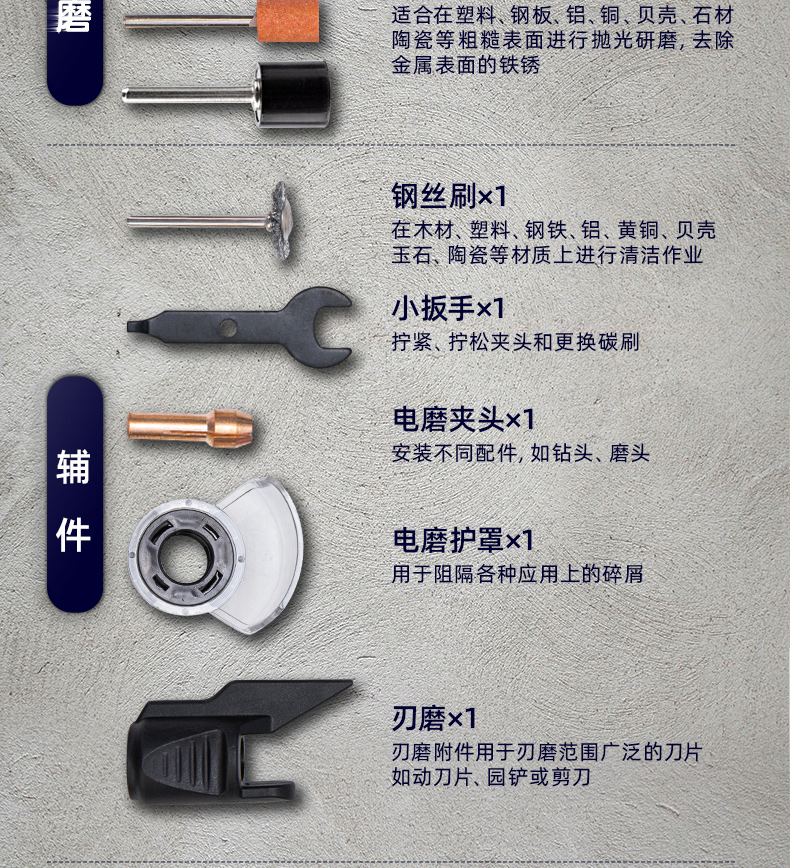 磨

适合在塑料、钢板、铝、铜、贝壳、石材陶瓷等粗糙表面进行抛光研磨，去除金属表面的铁锈

钢丝刷×1
在木材、塑料、钢铁、铝、黄铜、贝壳玉石、陶瓷等材质上进行清洁作业

小扳手×1
拧紧、拧松夹头和更换碳刷

辅件

电磨夹头×1
安装不同配件，如钻头、磨头

电磨护罩×1
用于阻隔各种应用上的碎屑

刃磨×1
刃磨附件用于刃磨范围广泛的刀片如动刀片、园铲或剪刀