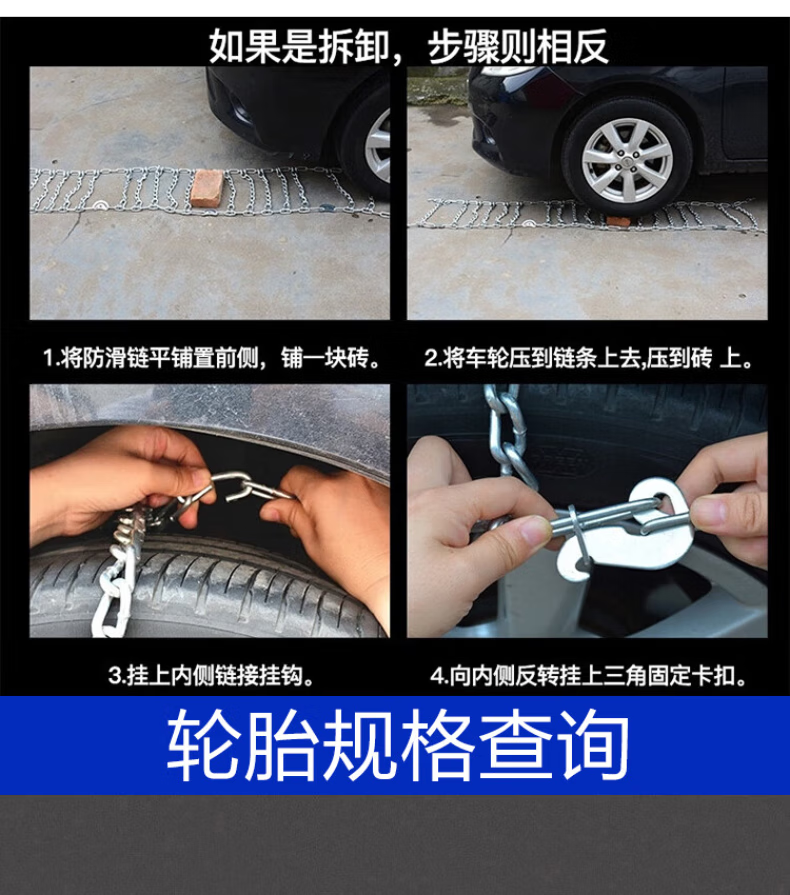 如果是拆卸，步骤则相反

1.将防滑链平铺置前侧，铺一块砖。

2.将车轮压到链条上去,压到砖 上。

3.挂上内侧链接挂钩。

4.向内侧反转挂上三角固定卡扣。

轮胎规格查询