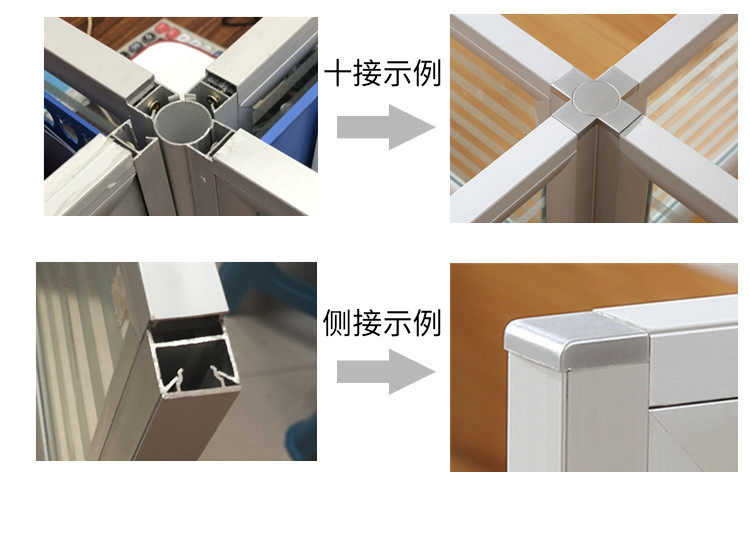 十接示例

侧接示例