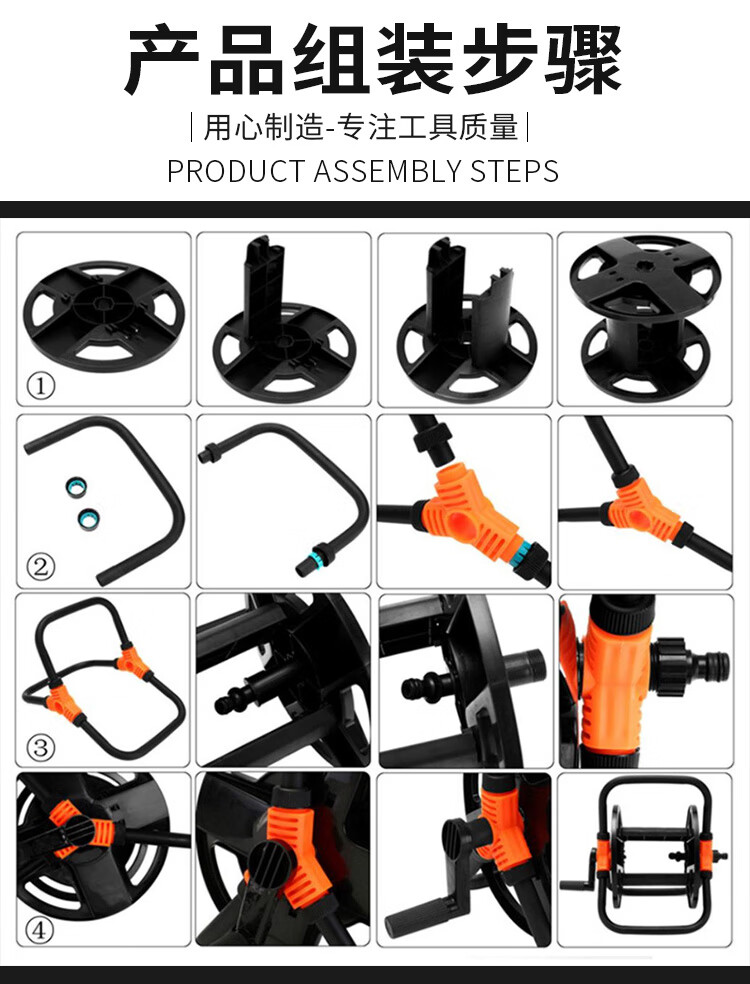 产品组装步骤

| 用心制造-专注工具质量 |

PRODUCT ASSEMBLY STEPS

①

②

③

④