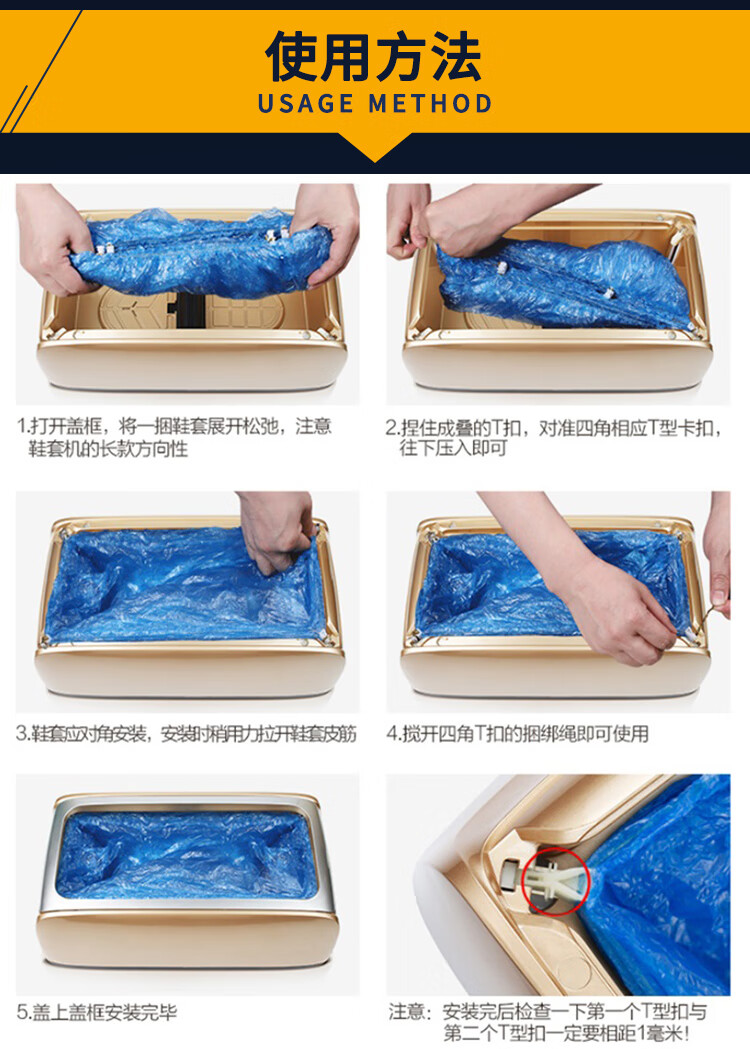 使用方法
USAGE METHOD

1.打开盖框，将一捆鞋套展开松弛，注意鞋套机的长款方向性

2.捏住成叠的T扣，对准四角相应T型卡扣，往下压入即可

3.鞋套应对角安装，安装时稍用力拉开鞋套皮筋

4.搅开四角T扣的捆绑绳即可使用

5.盖上盖框安装完毕

注意：安装完后检查一下第一个T型扣与第二个T型扣一定要相距1毫米！