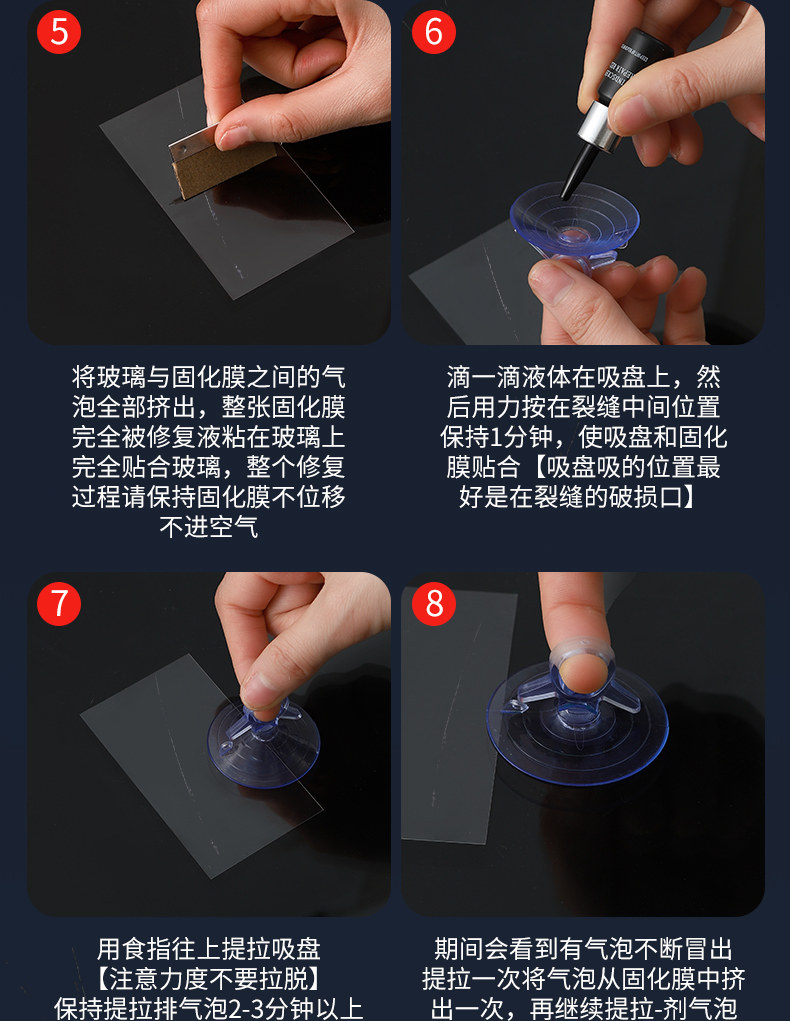 5

将玻璃与固化膜之间的气泡全部挤出，整张固化膜完全被修复液粘在玻璃上完全贴合玻璃，整个修复过程请保持固化膜不位移不进空气

6

滴一滴液体在吸盘上，然后用力按在裂缝中间位置保持1分钟，使吸盘和固化膜贴合【吸盘吸的位置最好是在裂缝的破损口】

7

用食指往上提拉吸盘【注意力度不要拉脱】保持提拉排气泡2-3分钟以上

8

期间会看到有气泡不断冒出提拉一次将气泡从固化膜中挤出一次，再继续提拉-剂气泡