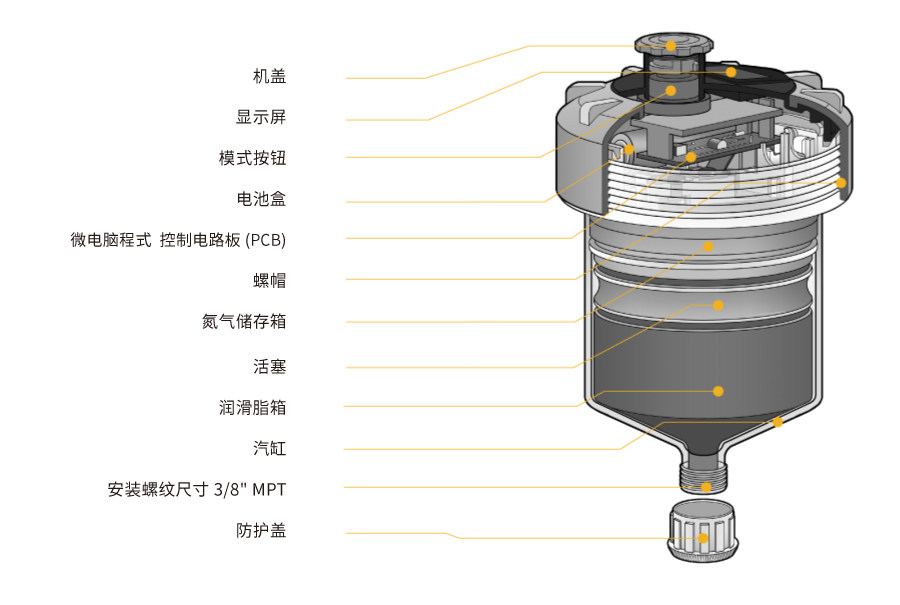 机盖

显示屏

模式按钮

电池盒

微电脑程式 控制电路板 (PCB)

螺帽

氮气储存箱

活塞

润滑脂箱

汽缸

安装螺纹尺寸 3/8" MPT

防护盖