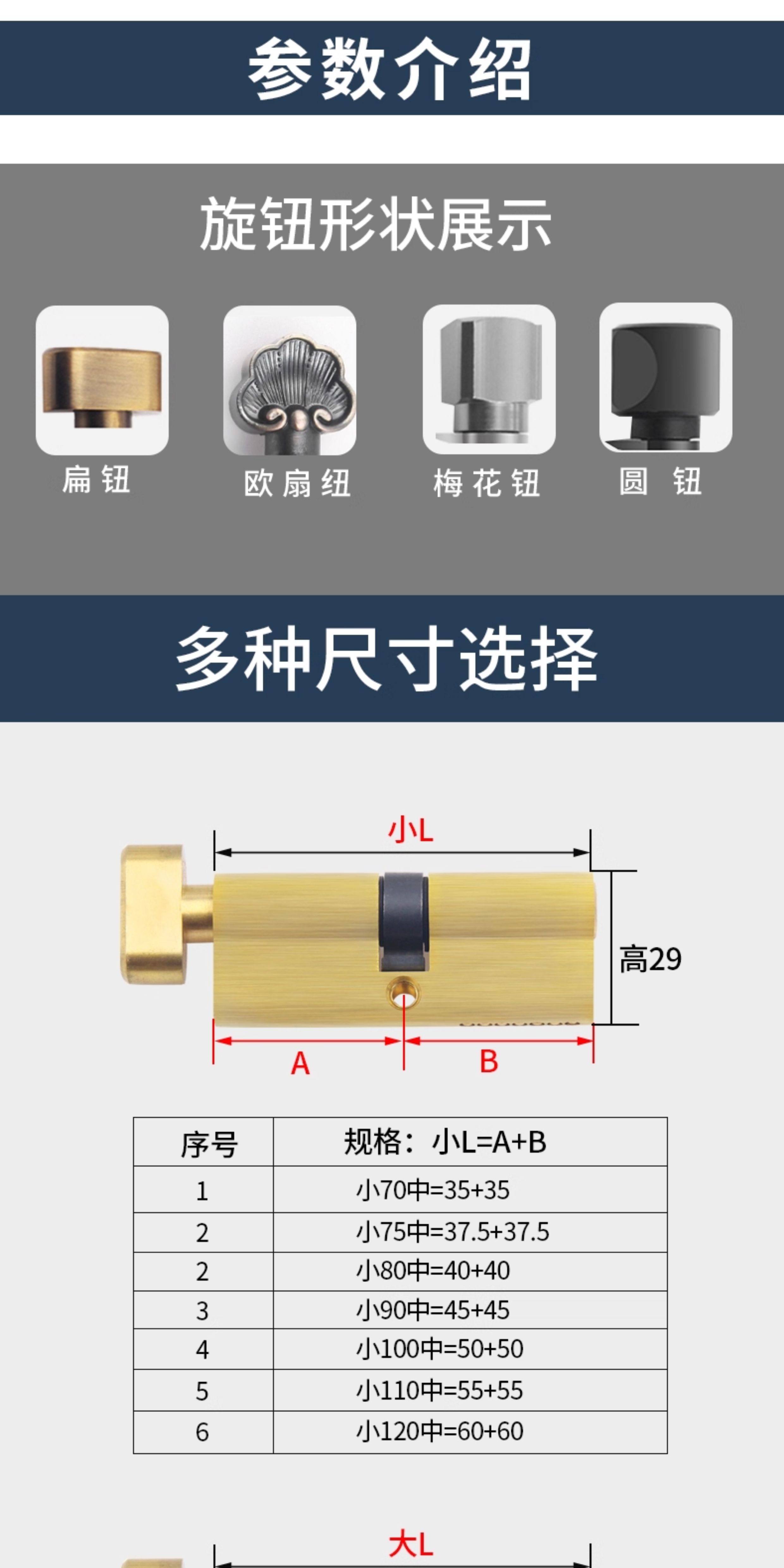 参数介绍

旋钮形状展示

扁钮
欧扇纽
梅花钮
圆 钮

多种尺寸选择

小L
高29
A
B

| 序号 | 规格：小L=A+B |
|---|---|
| 1 | 小70中=35+35 |
| 2 | 小75中=37.5+37.5 |
| 2 | 小80中=40+40 |
| 3 | 小90中=45+45 |
| 4 | 小100中=50+50 |
| 5 | 小110中=55+55 |
| 6 | 小120中=60+60 |

大L