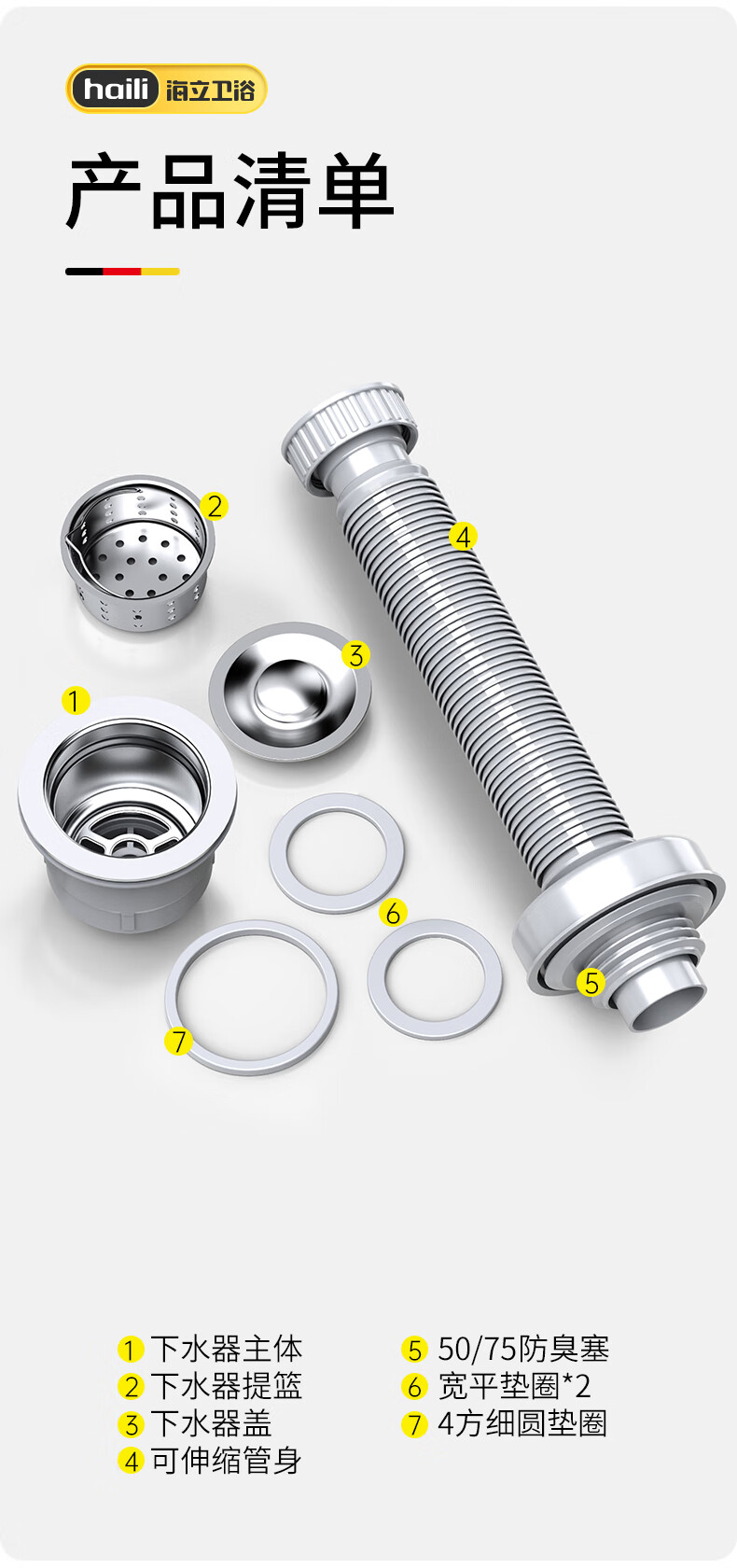 haili 海立卫浴

产品清单

2

4

3

1

6

5

7

1 下水器主体
2 下水器提篮
3 下水器盖
4 可伸缩管身

5 50/75防臭塞
6 宽平垫圈*2
7 4方细圆垫圈