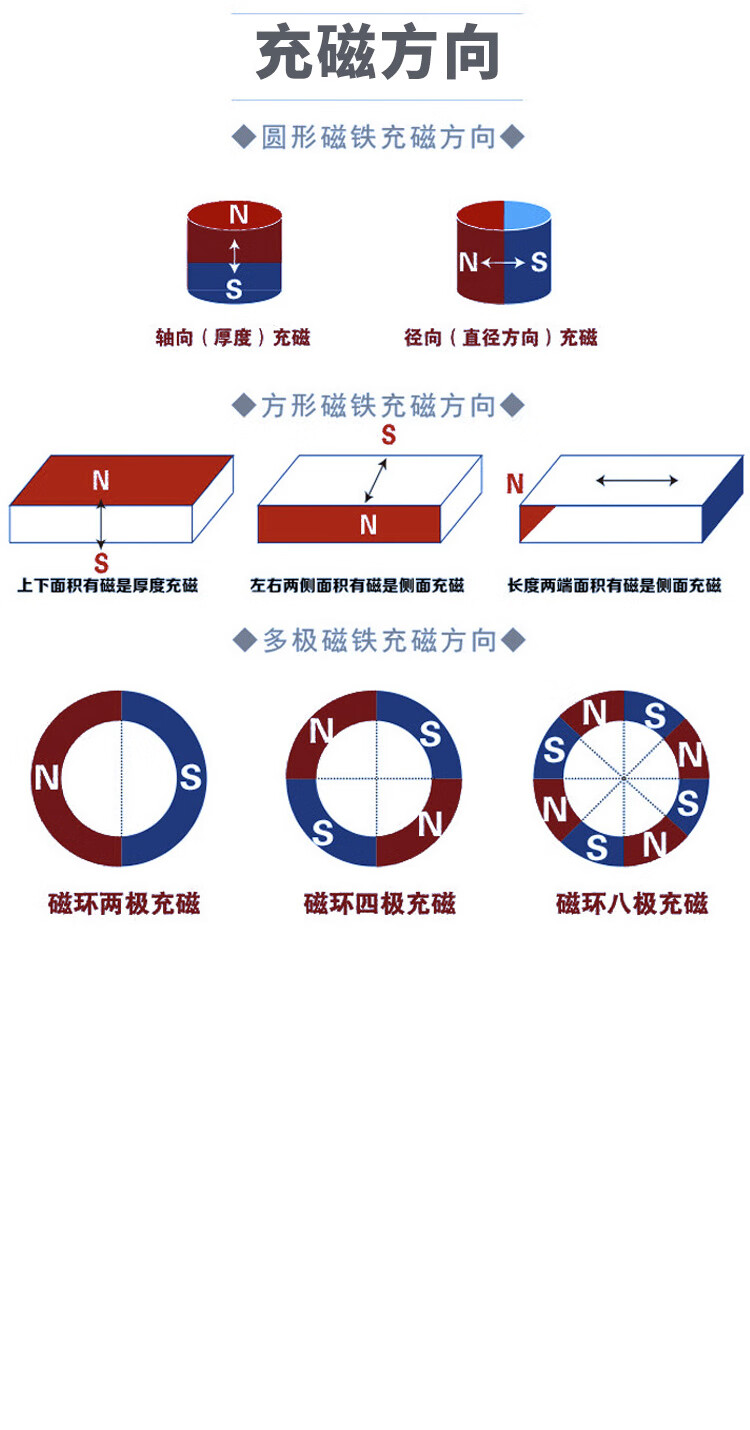 充磁方向

◆圆形磁铁充磁方向◆

N
S
轴向（厚度）充磁

N S
径向（直径方向）充磁

◆方形磁铁充磁方向◆

N
S
上下面积有磁是厚度充磁

S
N
左右两侧面积有磁是侧面充磁

N
长度两端面积有磁是侧面充磁

◆多极磁铁充磁方向◆

N S
磁环两极充磁

N S S N
磁环四极充磁

N S N S N S N S
磁环八极充磁