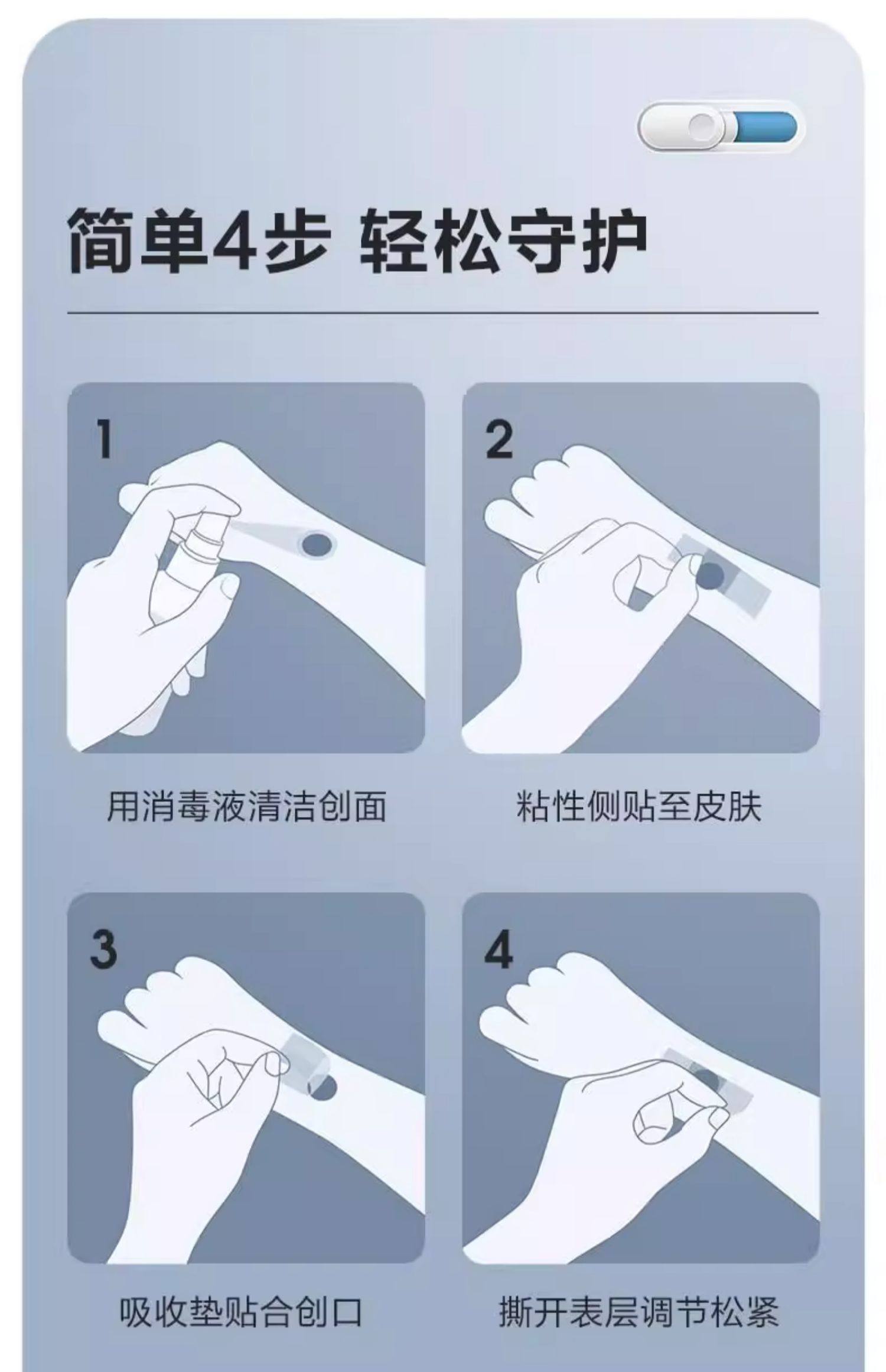 简单4步 轻松守护

1

用消毒液清洁创面

2

粘性侧贴至皮肤

3

吸收垫贴合创口

4

撕开表层调节松紧