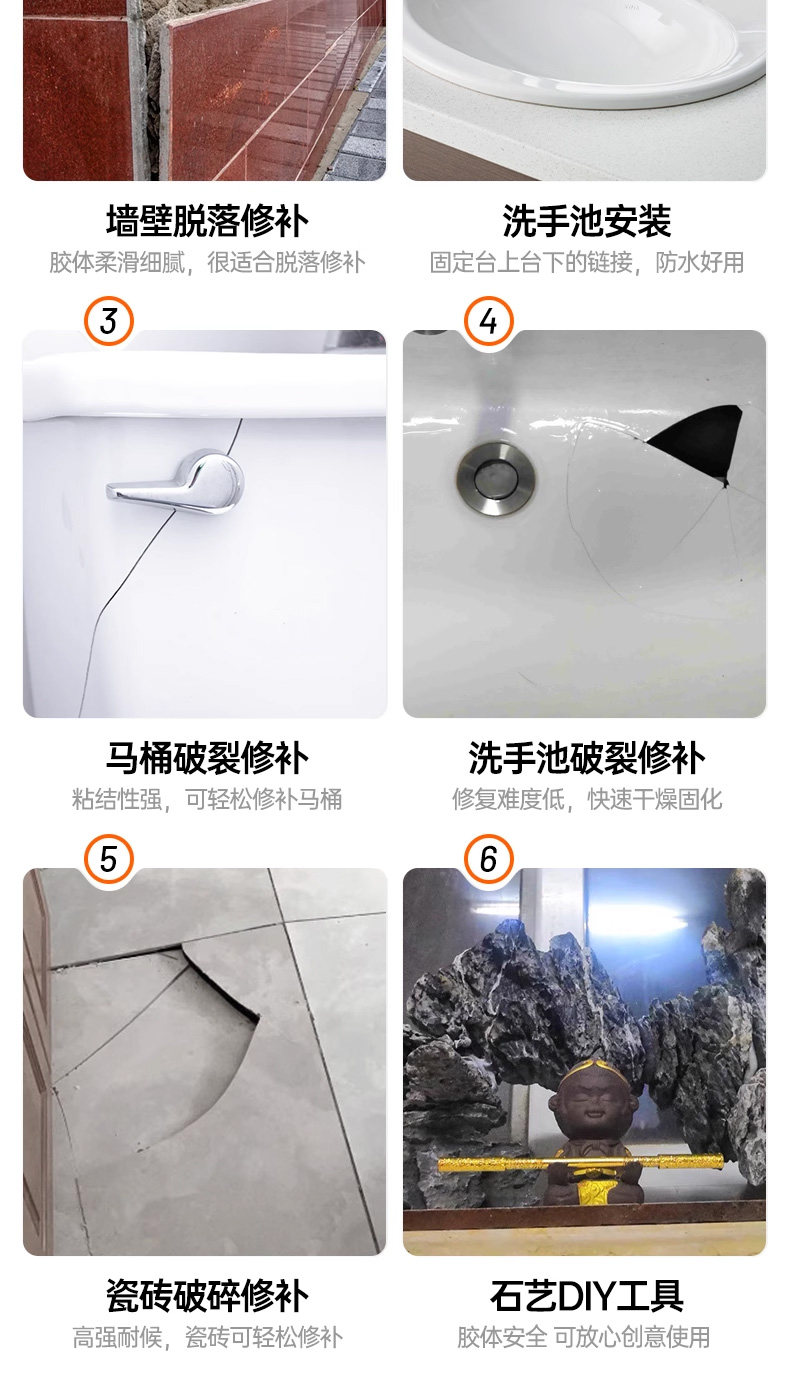 墙壁脱落修补
胶体柔滑细腻，很适合脱落修补

洗手池安装
固定台上台下的链接，防水好用

3

马桶破裂修补
粘结性强，可轻松修补马桶

4

洗手池破裂修补
修复难度低，快速干燥固化

5

瓷砖破碎修补
高强耐候，瓷砖可轻松修补

6

石艺DIY工具
胶体安全 可放心创意使用