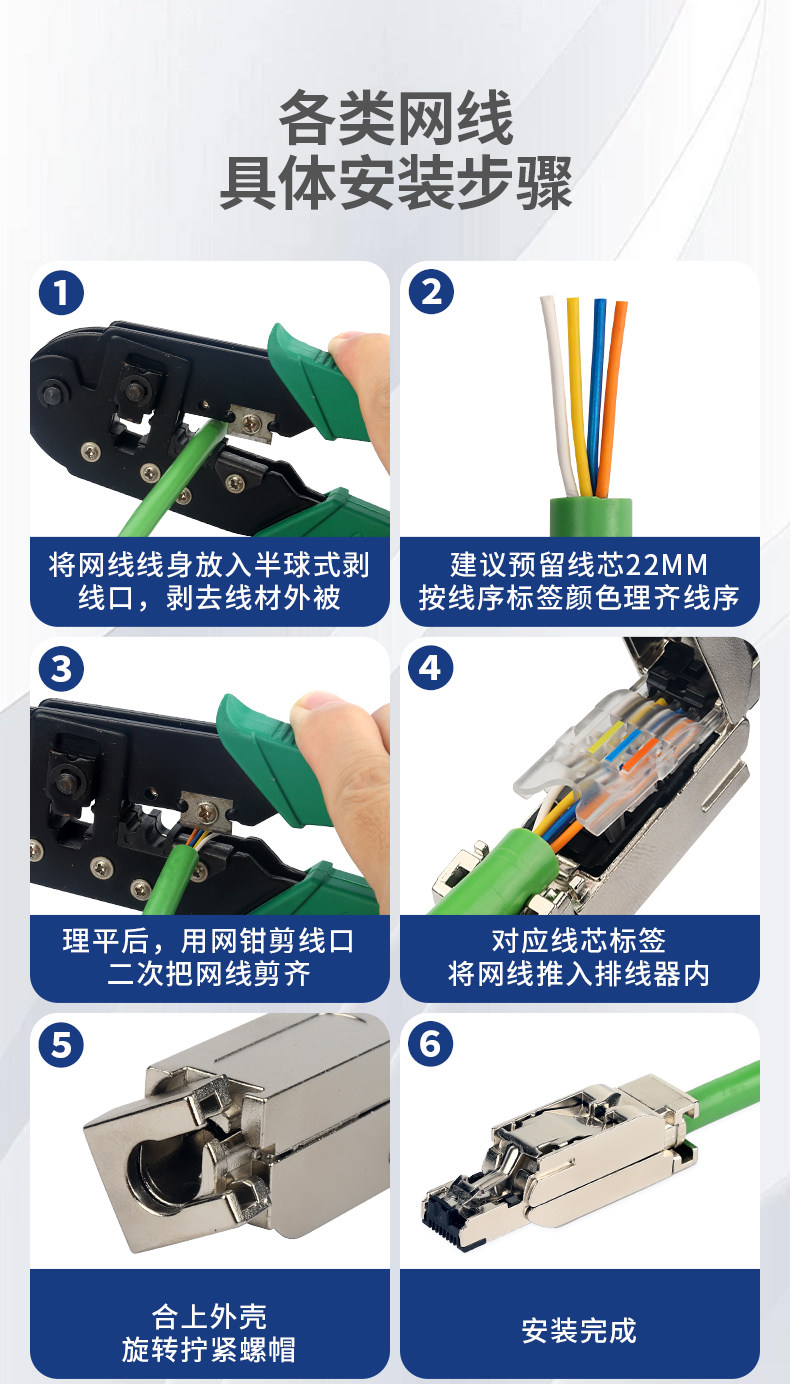 各类网线
具体安装步骤

1
将网线线身放入半球式剥线口，剥去线材外被

2
建议预留线芯22MM
按线序标签颜色理齐线序

3
理平后，用网钳剪线口
二次把网线剪齐

4
对应线芯标签
将网线推入排线器内

5
合上外壳
旋转拧紧螺帽

6
安装完成