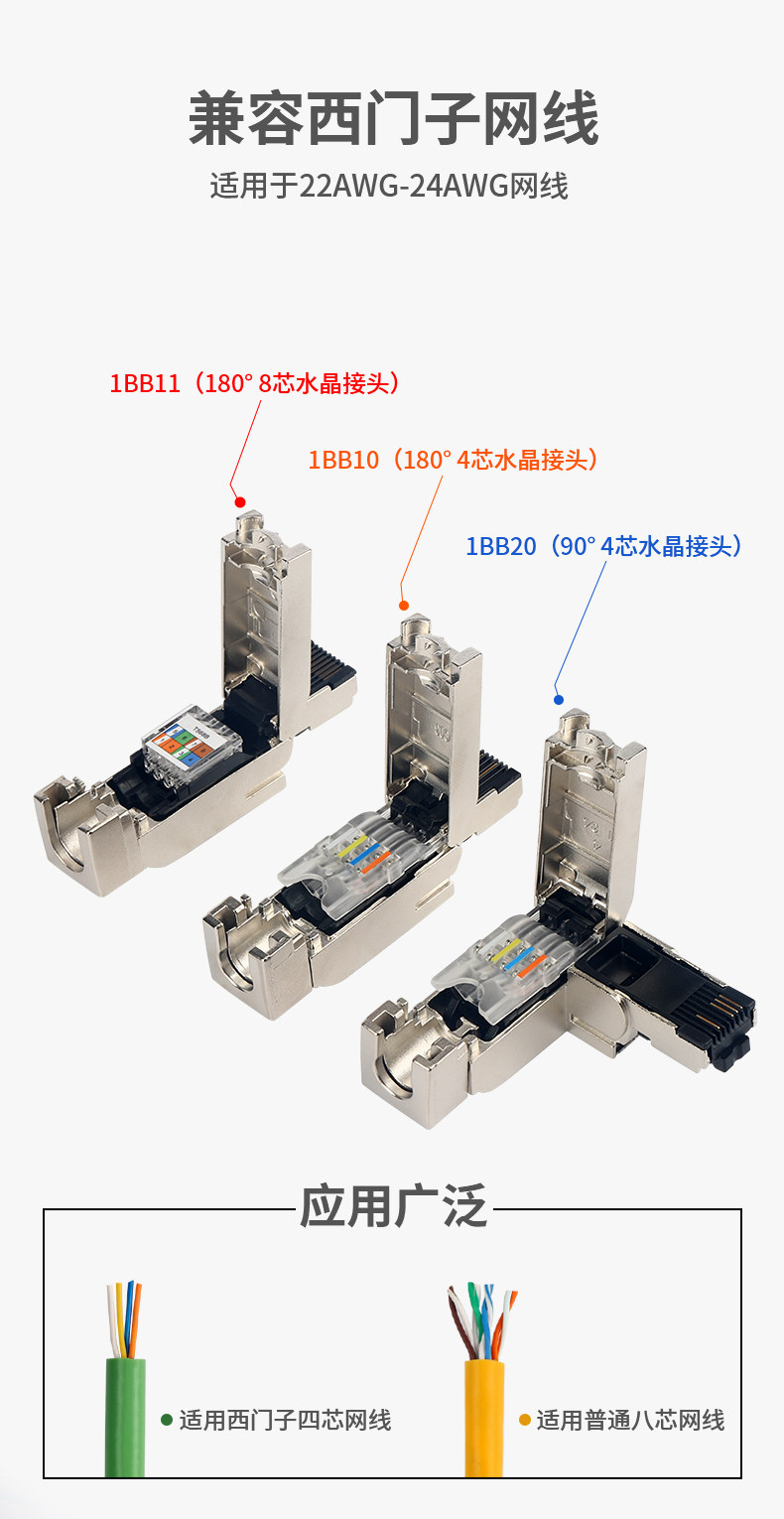 兼容西门子网线

适用于22AWG-24AWG网线

1BB11（180° 8芯水晶接头）

1BB10（180° 4芯水晶接头）

1BB20（90° 4芯水晶接头）

T568B

应用广泛

适用西门子四芯网线

适用普通八芯网线