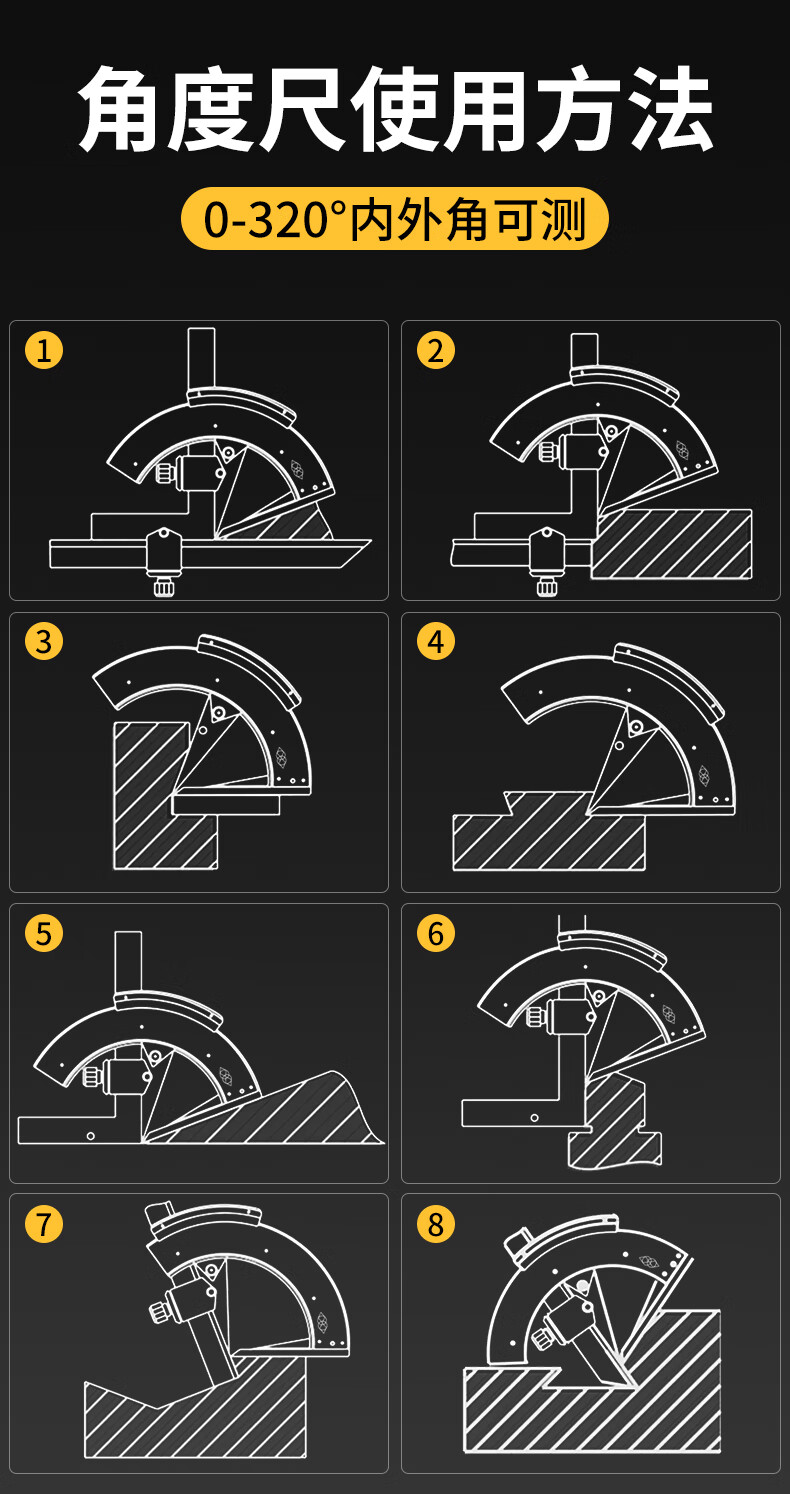 角度尺使用方法

0-320°内外角可测

1

2

3

4

5

6

7

8