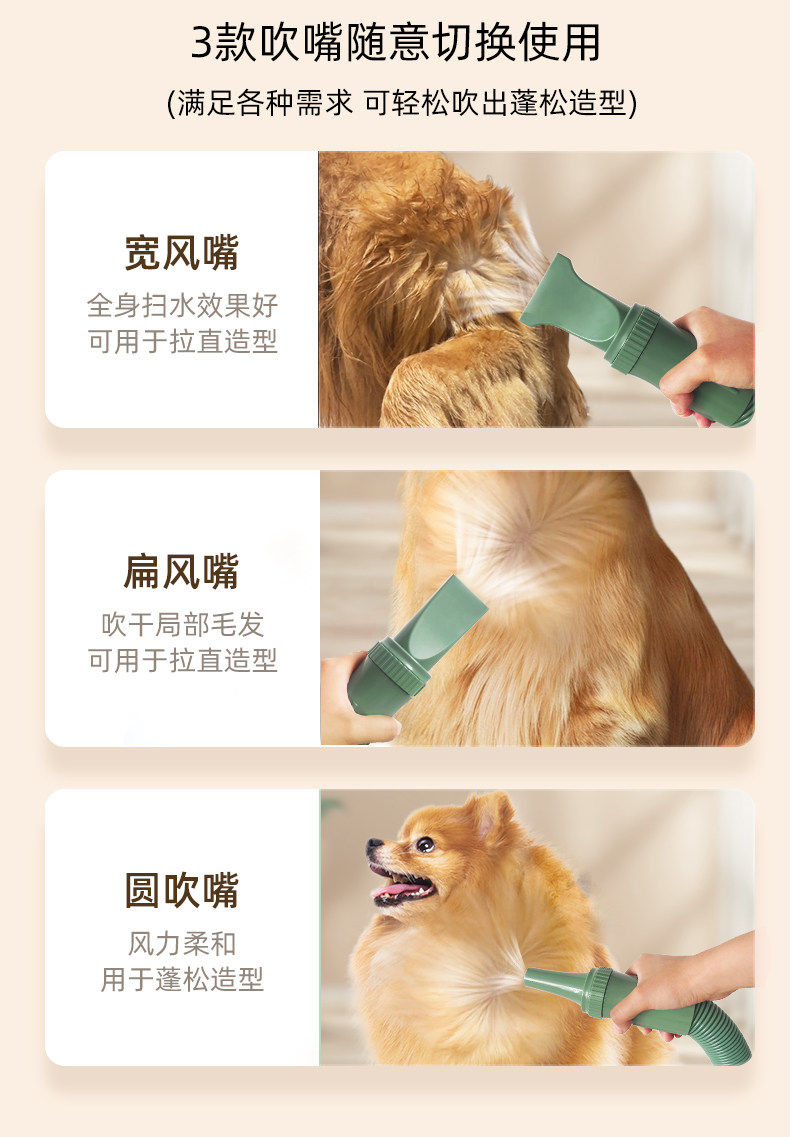 3款吹嘴随意切换使用

(满足各种需求 可轻松吹出蓬松造型)

宽风嘴

全身扫水效果好
可用于拉直造型

扁风嘴

吹干局部毛发
可用于拉直造型

圆吹嘴

风力柔和
用于蓬松造型