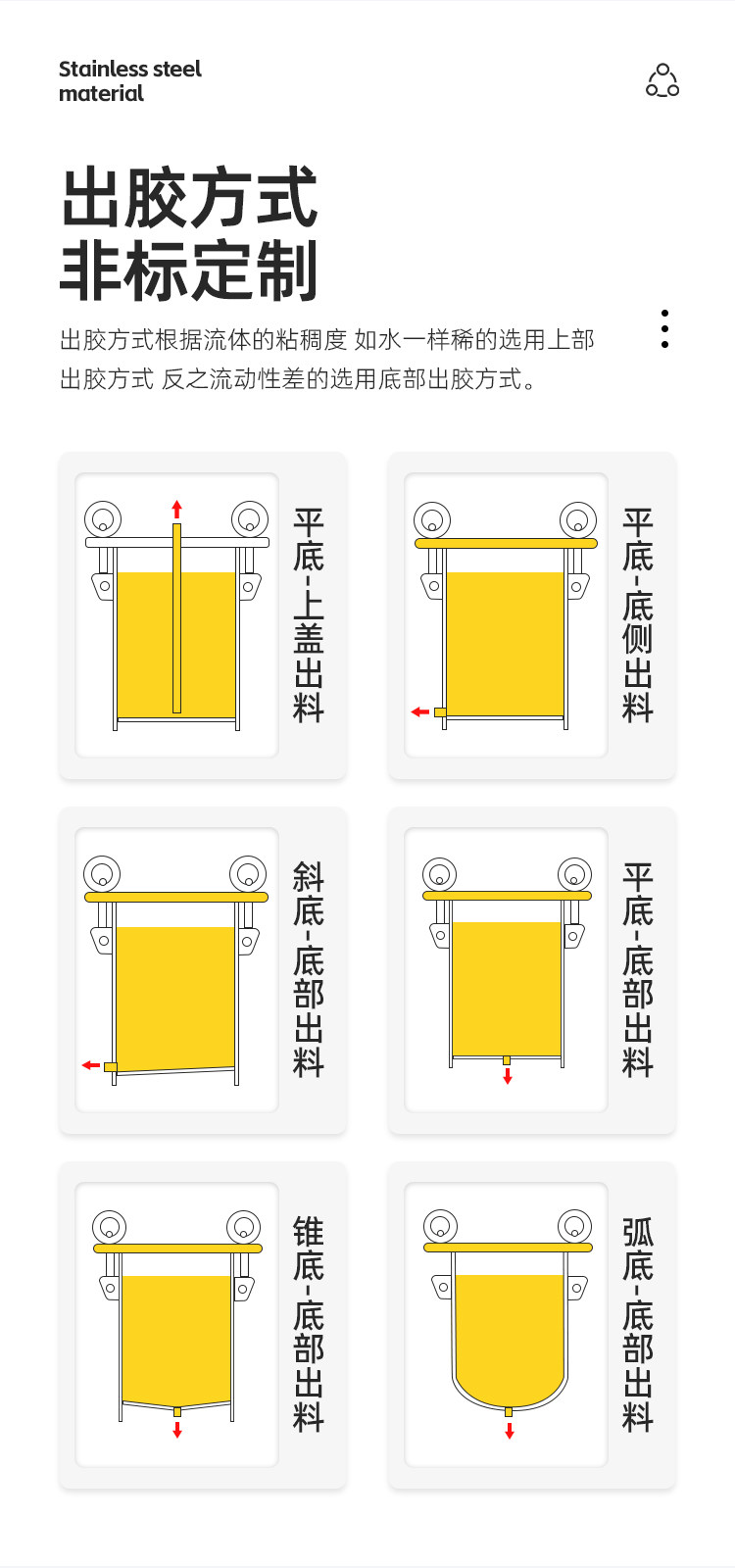 Stainless steel material

出胶方式
非标定制

出胶方式根据流体的粘稠度 如水一样稀的选用上部出胶方式 反之流动性差的选用底部出胶方式。

平底-上盖出料

平底-底侧出料

斜底-底部出料

平底-底部出料

锥底-底部出料

弧底-底部出料