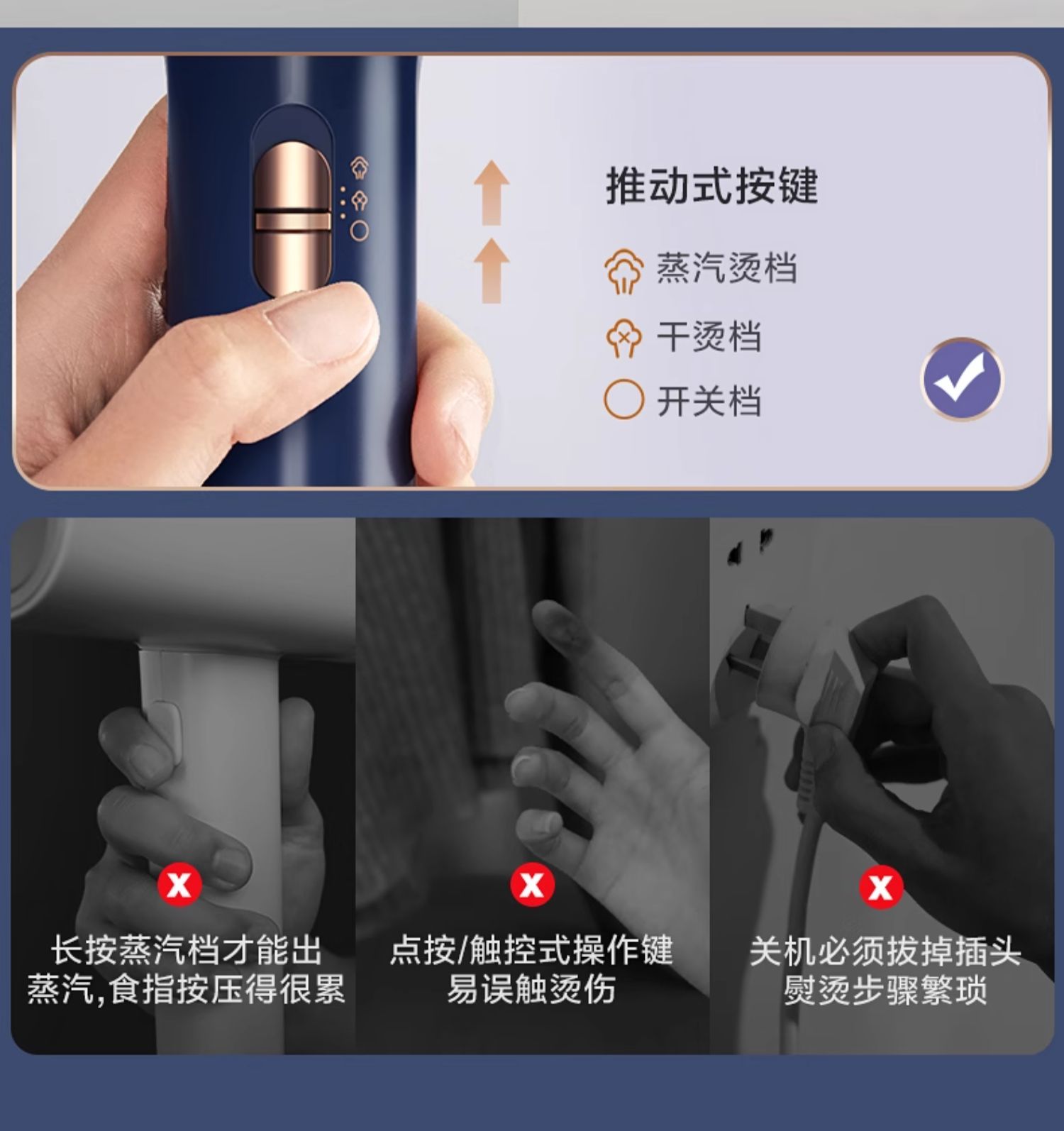 推动式按键

蒸汽烫档

干烫档

开关档

长按蒸汽档才能出蒸汽,食指按压得很累

点按/触控式操作键易误触烫伤

关机必须拔掉插头熨烫步骤繁琐