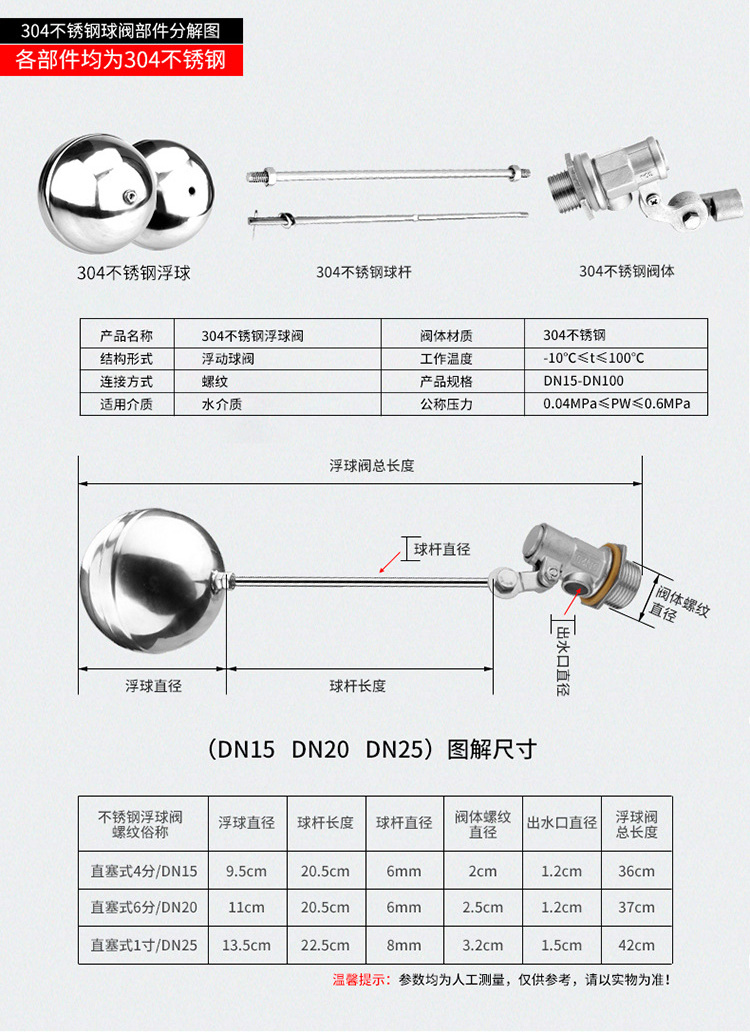 304不锈钢球阀部件分解图
各部件均为304不锈钢

304不锈钢浮球
304不锈钢球杆
304不锈钢阀体

| 产品名称 | 304不锈钢浮球阀 | 阀体材质 | 304不锈钢 |
|---|---|---|---|
| 结构形式 | 浮动球阀 | 工作温度 | -10℃≤t≤100℃ |
| 连接方式 | 螺纹 | 产品规格 | DN15-DN100 |
| 适用介质 | 水介质 | 公称压力 | 0.04MPa≤PW≤0.6MPa |

浮球阀总长度
球杆直径
阀体螺纹直径
出水口直径
浮球直径
球杆长度

（DN15 DN20 DN25）图解尺寸

| 不锈钢浮球阀螺纹俗称 | 浮球直径 | 球杆长度 | 球杆直径 | 阀体螺纹直径 | 出水口直径 | 浮球阀总长度 |
|---|---|---|---|---|---|---|
| 直塞式4分/DN15 | 9.5cm | 20.5cm | 6mm | 2cm | 1.2cm | 36cm |
| 直塞式6分/DN20 | 11cm | 20.5cm | 6mm | 2.5cm | 1.2cm | 37cm |
| 直塞式1寸/DN25 | 13.5cm | 22.5cm | 8mm | 3.2cm | 1.5cm | 42cm |

温馨提示：参数均为人工测量，仅供参考，请以实物为准！