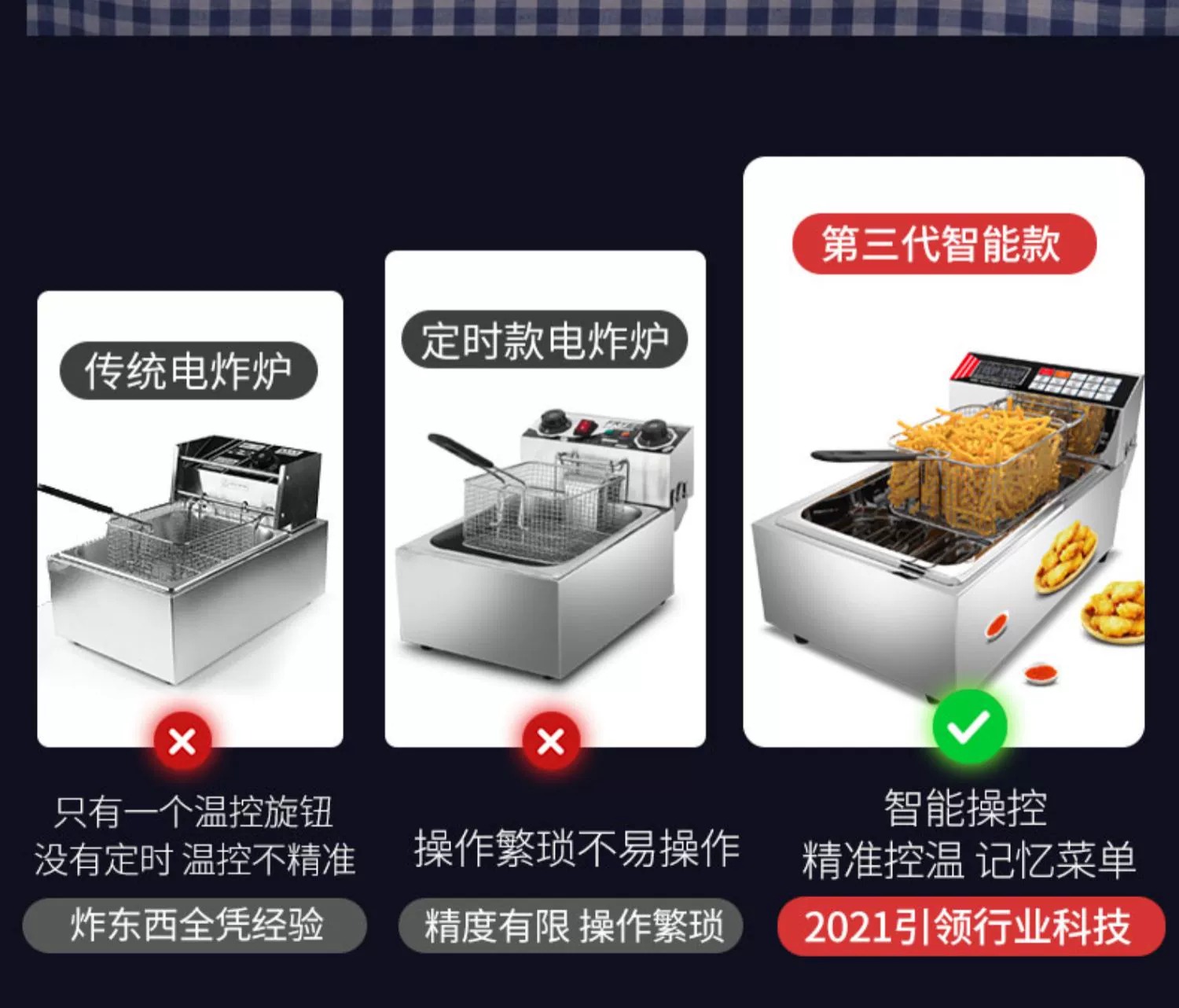 传统电炸炉

只有一个温控旋钮
没有定时 温控不精准

炸东西全凭经验

定时款电炸炉

操作繁琐不易操作

精度有限 操作繁琐

第三代智能款

智能操控
精准控温 记忆菜单

2021引领行业科技