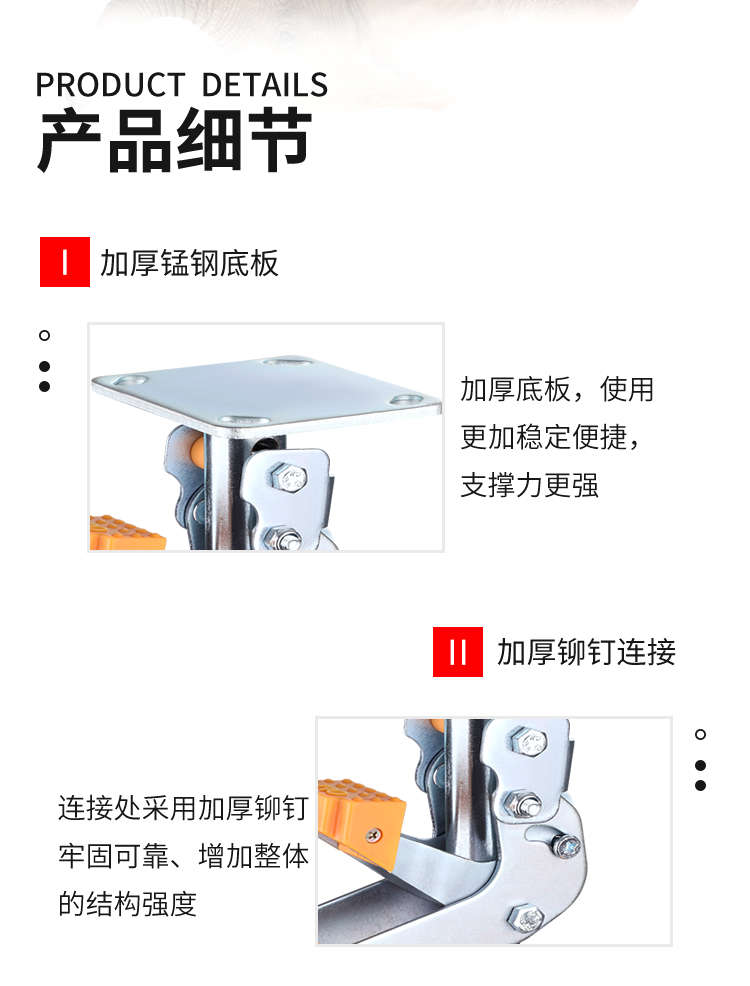 PRODUCT DETAILS
产品细节

I 加厚锰钢底板

加厚底板，使用更加稳定便捷，支撑力更强

II 加厚铆钉连接

连接处采用加厚铆钉牢固可靠、增加整体的结构强度