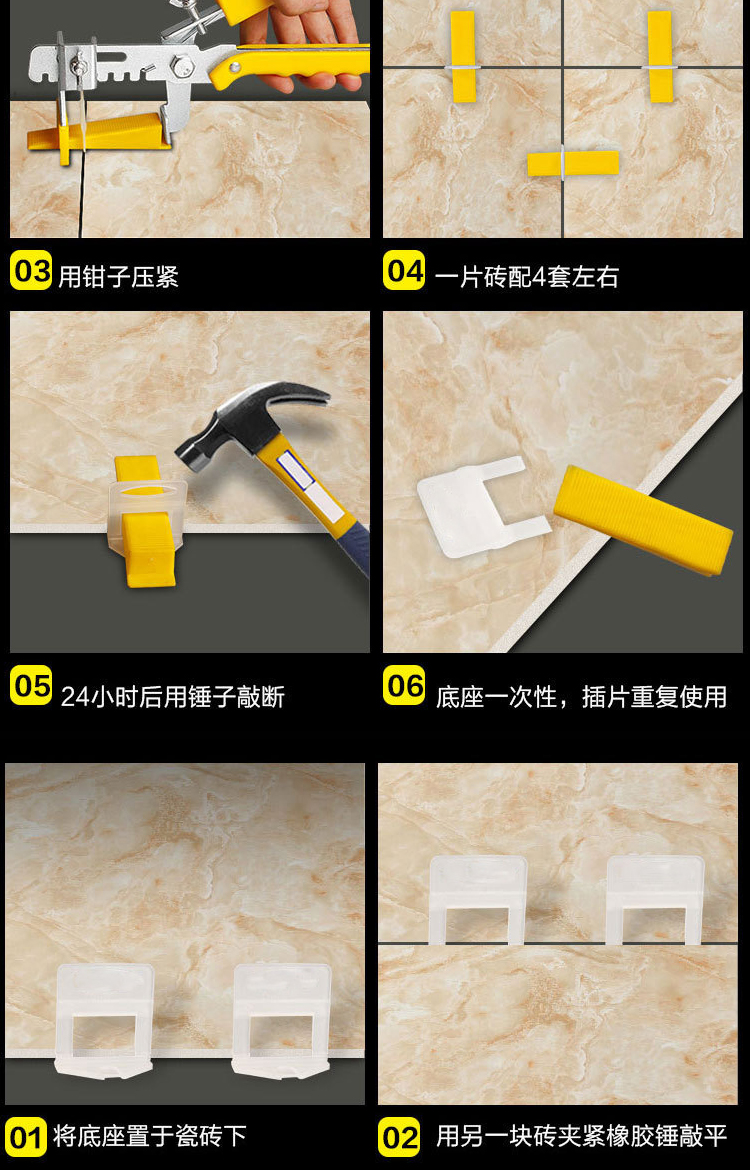 03 用钳子压紧

04 一片砖配4套左右

05 24小时后用锤子敲断

06 底座一次性，插片重复使用

01 将底座置于瓷砖下

02 用另一块砖夹紧橡胶锤敲平