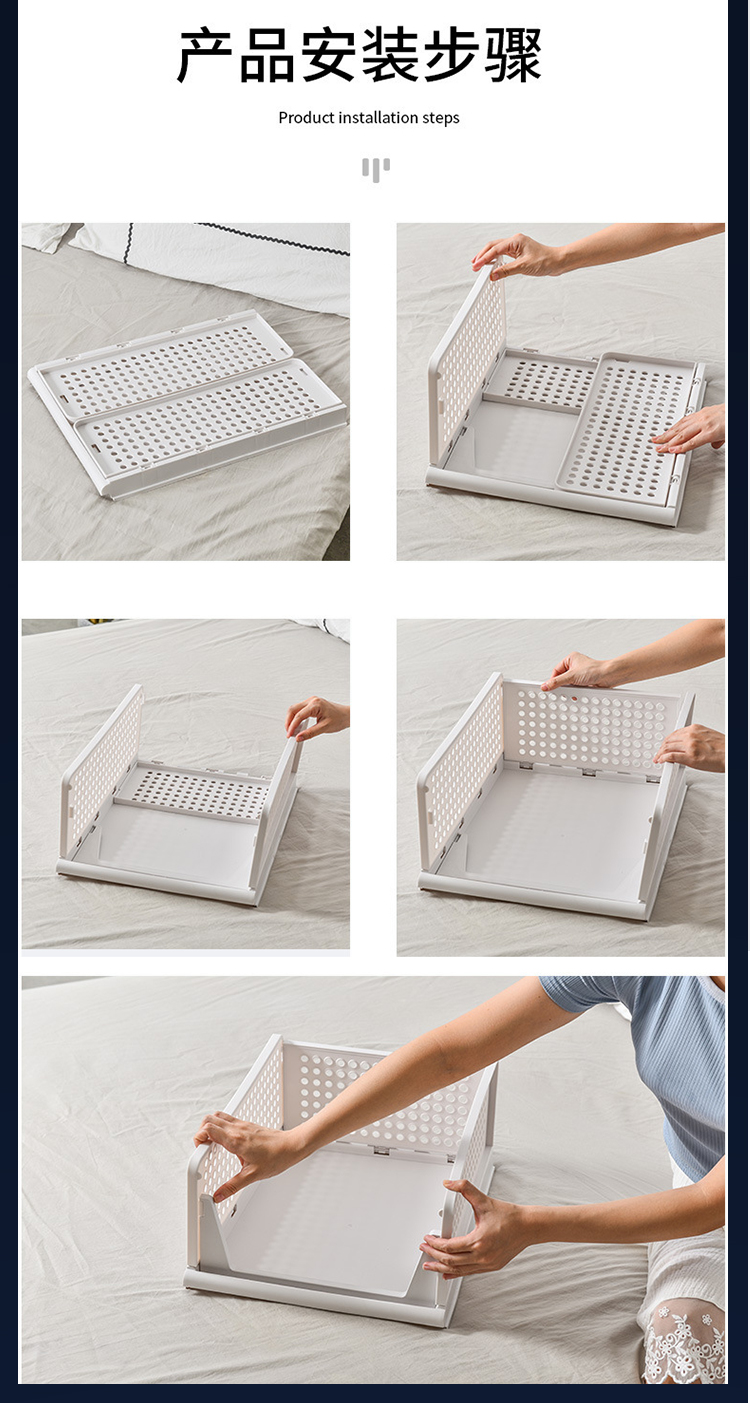 产品安装步骤

Product installation steps