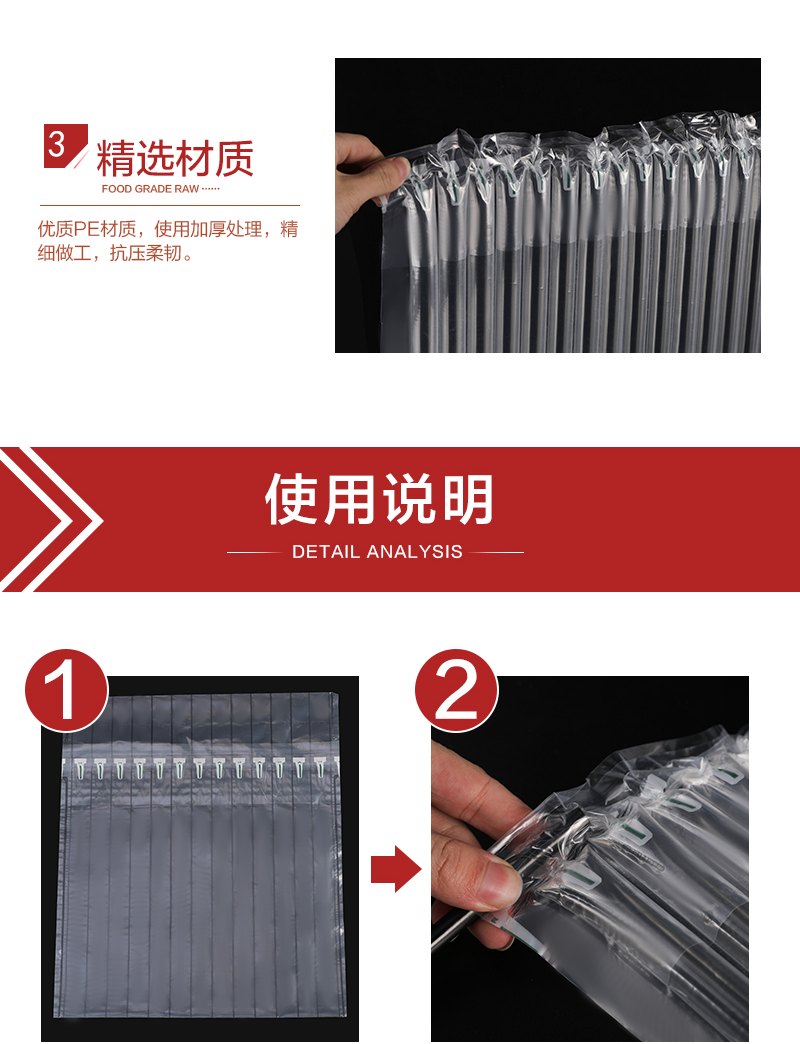 3 精选材质
FOOD GRADE RAW ······

优质PE材质，使用加厚处理，精细做工，抗压柔韧。

使用说明
DETAIL ANALYSIS

1

2