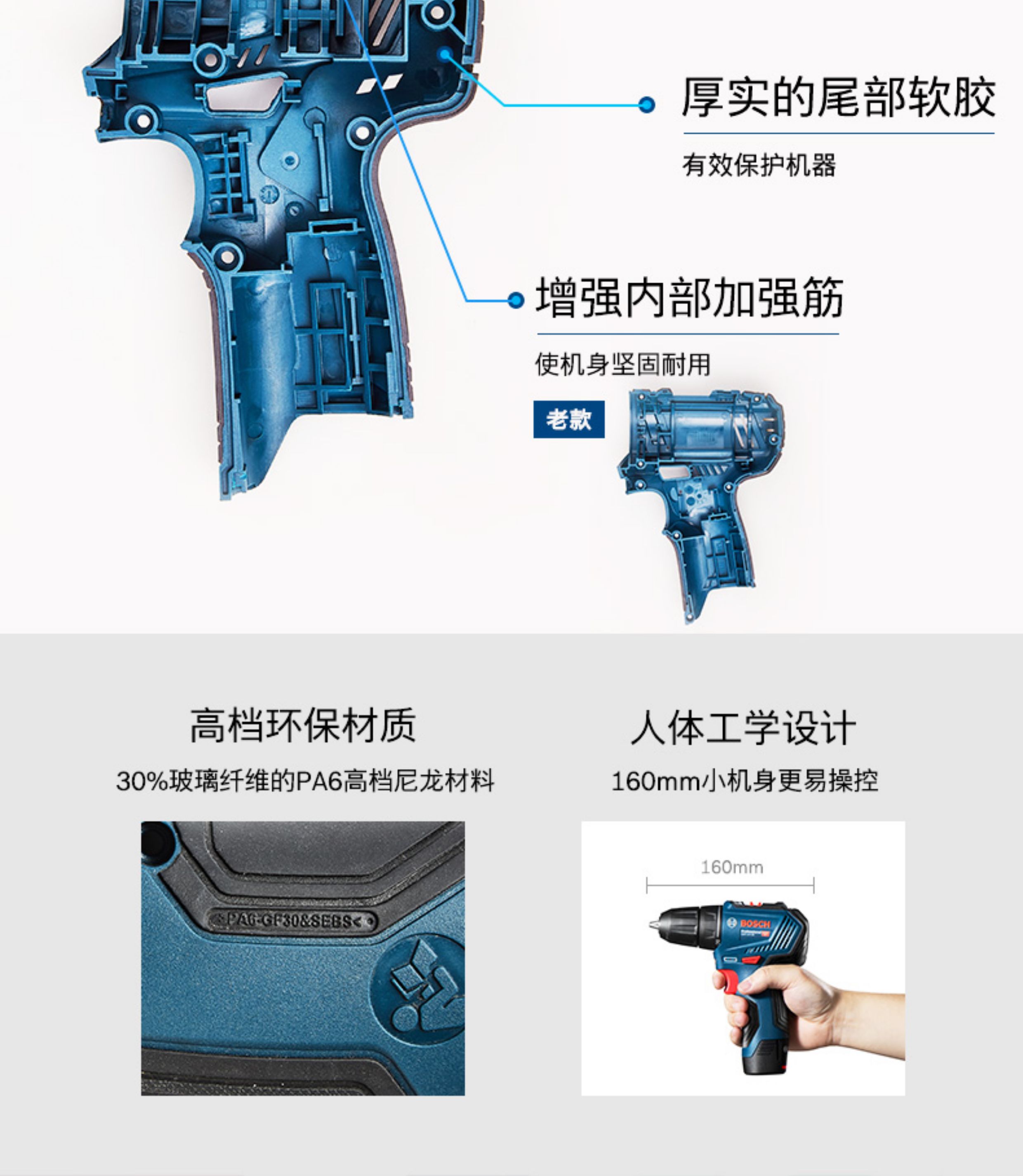 厚实的尾部软胶

有效保护机器

增强内部加强筋

使机身坚固耐用

老款

高档环保材质

30%玻璃纤维的PA6高档尼龙材料

>PA6-GF30&SEBS<

人体工学设计

160mm小机身更易操控

160mm

BOSCH