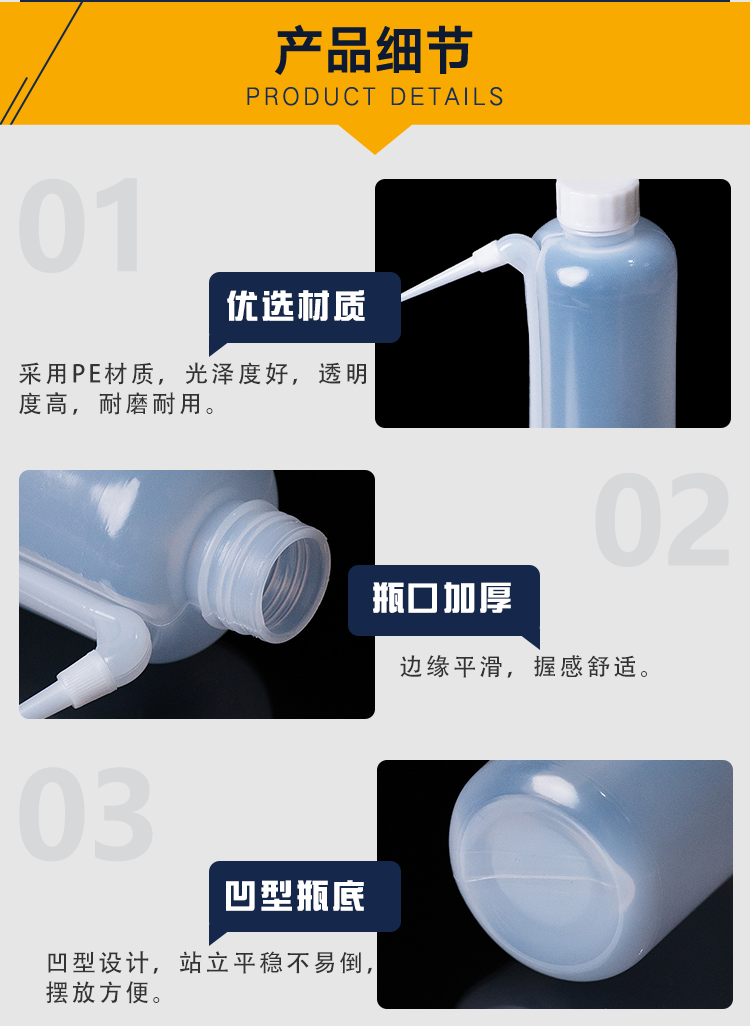 产品细节
PRODUCT DETAILS

01
优选材质
采用PE材质，光泽度好，透明度高，耐磨耐用。

02
瓶口加厚
边缘平滑，握感舒适。

03
凹型瓶底
凹型设计，站立平稳不易倒，摆放方便。