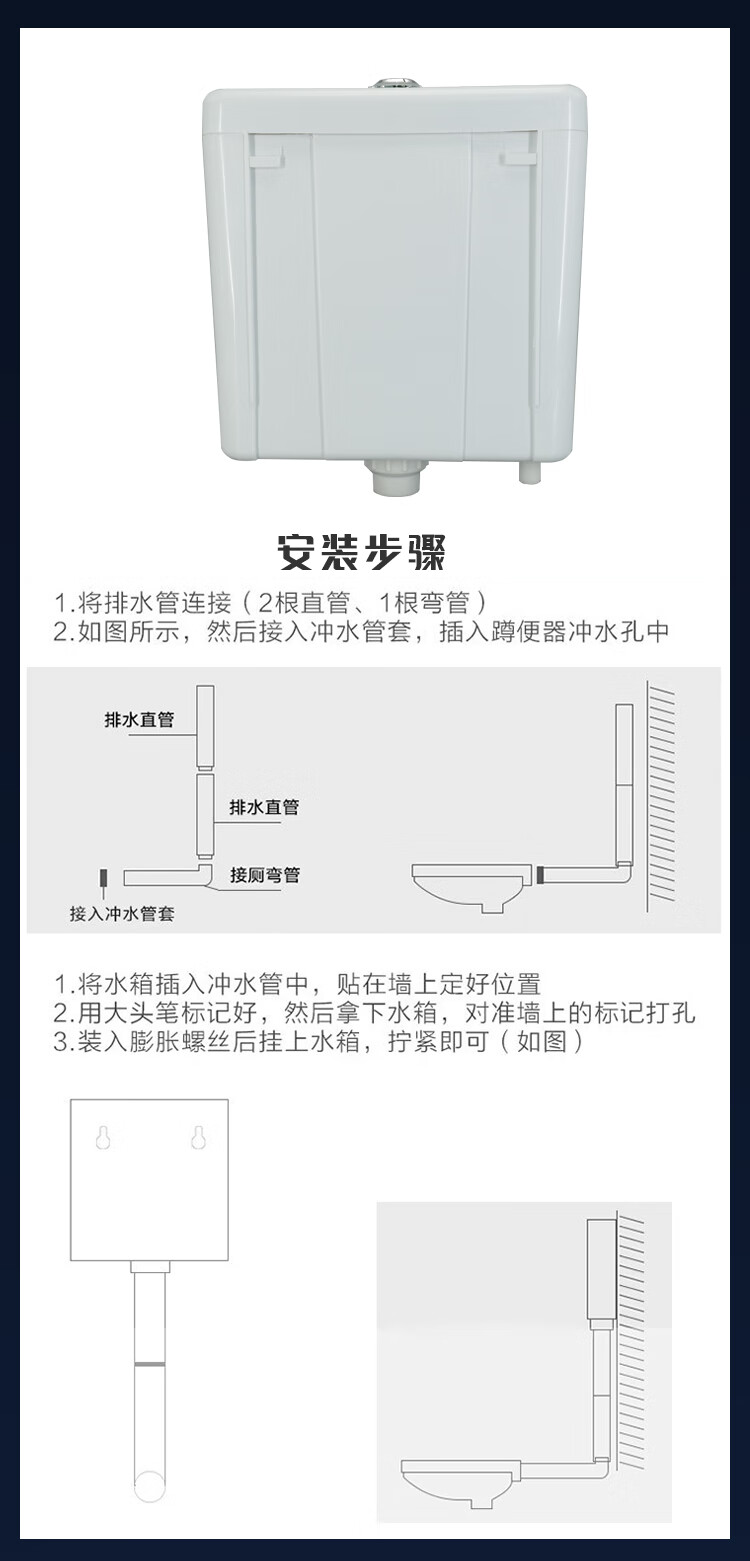 安装步骤

1.将排水管连接（2根直管、1根弯管）
2.如图所示，然后接入冲水管套，插入蹲便器冲水孔中

排水直管
排水直管
接厕弯管
接入冲水管套

1.将水箱插入冲水管中，贴在墙上定好位置
2.用大头笔标记好，然后拿下水箱，对准墙上的标记打孔
3.装入膨胀螺丝后挂上水箱，拧紧即可（如图）