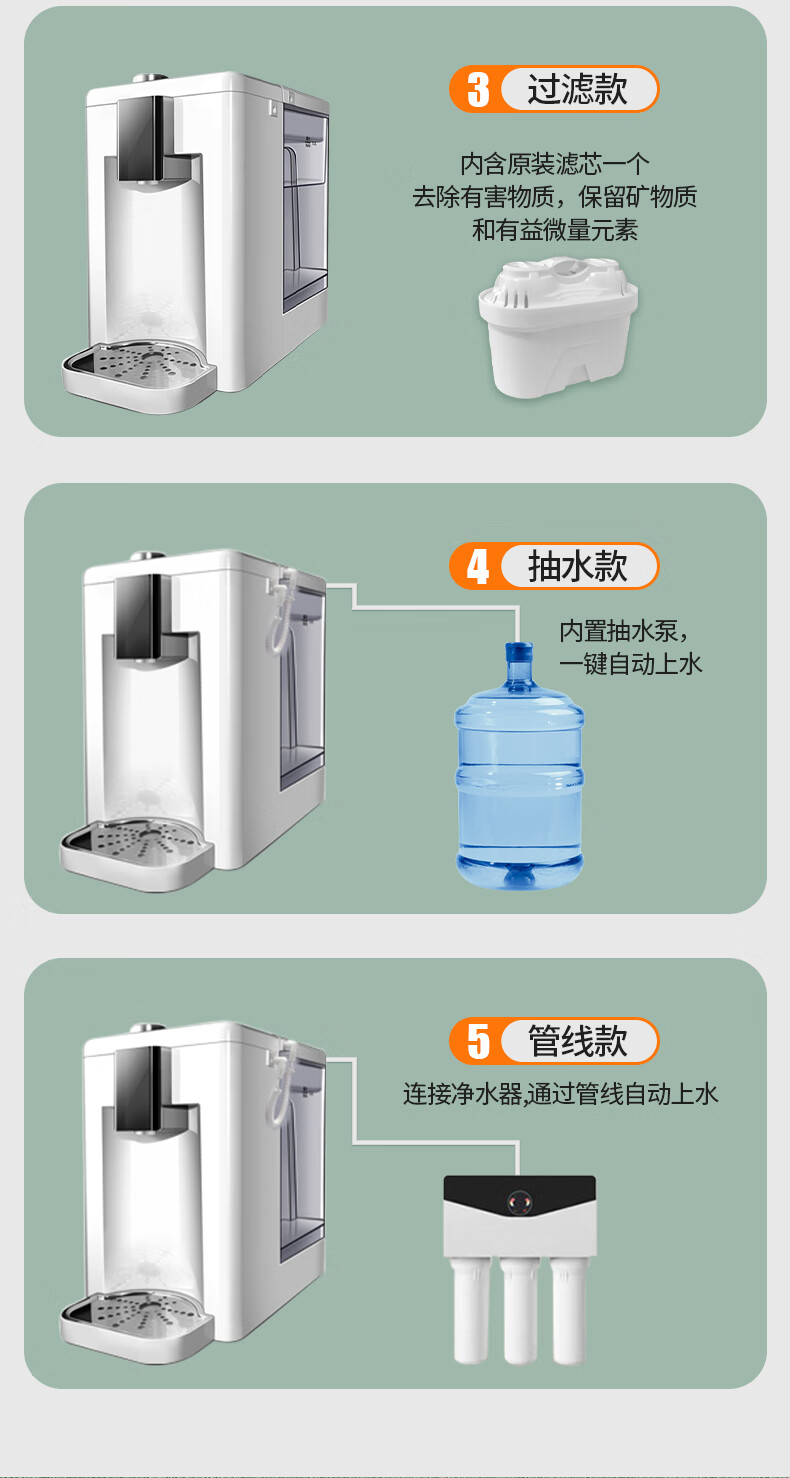 3 过滤款

内含原装滤芯一个
去除有害物质，保留矿物质
和有益微量元素

4 抽水款

内置抽水泵，
一键自动上水

5 管线款

连接净水器,通过管线自动上水