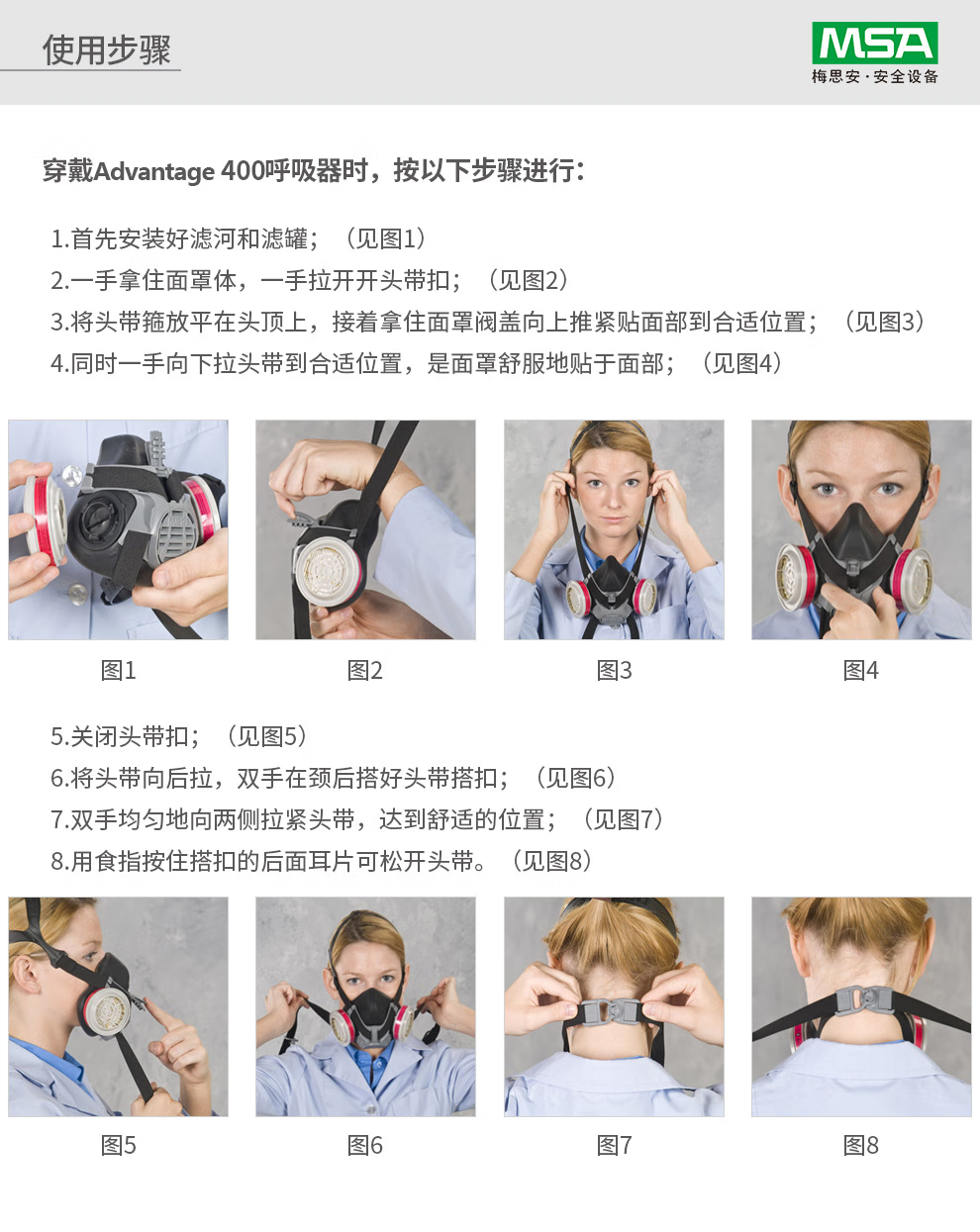 使用步骤

MSA
梅思安·安全设备

穿戴Advantage 400呼吸器时，按以下步骤进行：

1.首先安装好滤河和滤罐；（见图1）
2.一手拿住面罩体，一手拉开开头带扣；（见图2）
3.将头带箍放平在头顶上，接着拿住面罩阀盖向上推紧贴面部到合适位置；（见图3）
4.同时一手向下拉头带到合适位置，是面罩舒服地贴于面部；（见图4）

图1

图2

图3

图4

5.关闭头带扣；（见图5）
6.将头带向后拉，双手在颈后搭好头带搭扣；（见图6）
7.双手均匀地向两侧拉紧头带，达到舒适的位置；（见图7）
8.用食指按住搭扣的后面耳片可松开头带。（见图8）

图5

图6

图7

图8