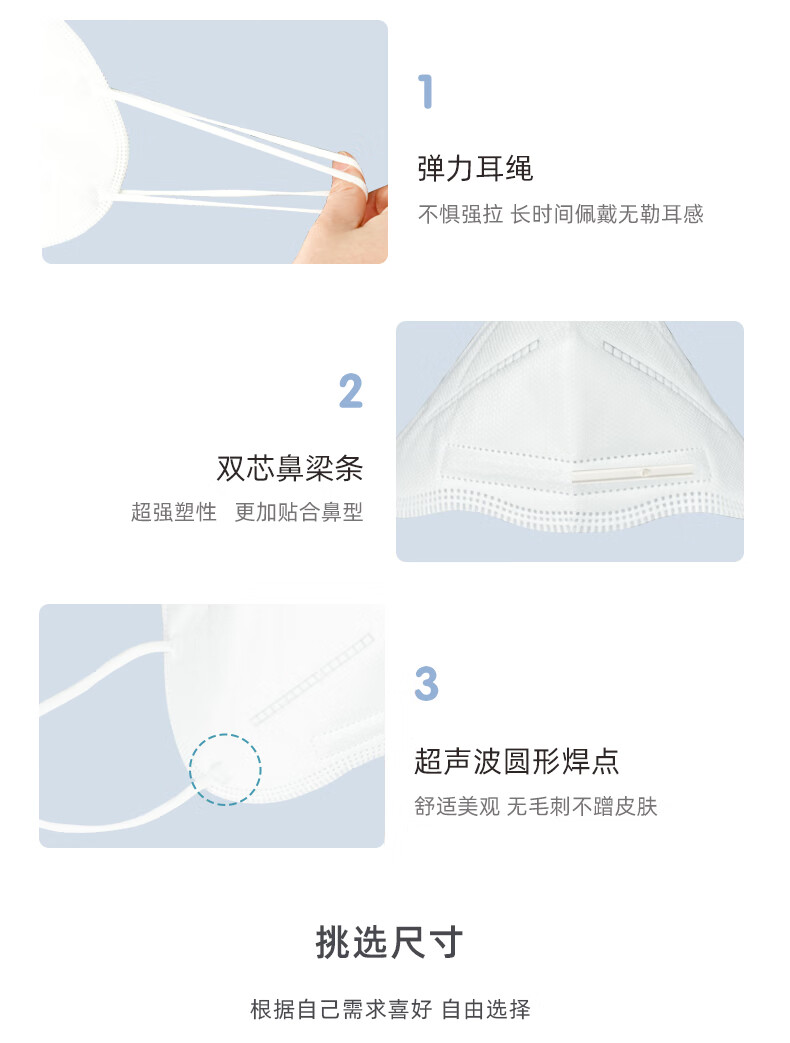 1

弹力耳绳

不惧强拉 长时间佩戴无勒耳感

2

双芯鼻梁条

超强塑性 更加贴合鼻型

3

超声波圆形焊点

舒适美观 无毛刺不蹭皮肤

挑选尺寸

根据自己需求喜好 自由选择