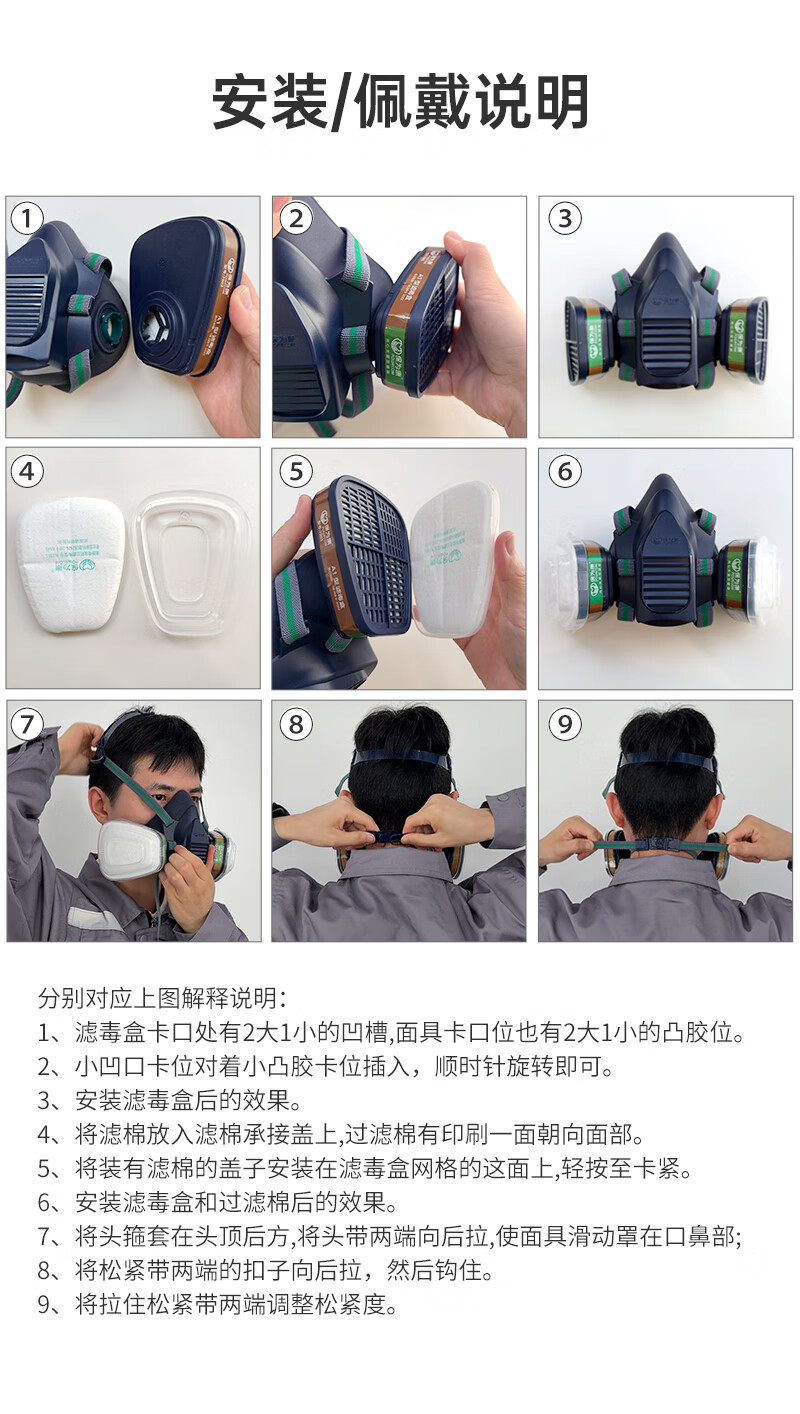 安装/佩戴说明

1

2

3

4

5

6

7

8

9

分别对应上图解释说明：
1、滤毒盒卡口处有2大1小的凹槽,面具卡口位也有2大1小的凸胶位。
2、小凹口卡位对着小凸胶卡位插入，顺时针旋转即可。
3、安装滤毒盒后的效果。
4、将滤棉放入滤棉承接盖上,过滤棉有印刷一面朝向面部。
5、将装有滤棉的盖子安装在滤毒盒网格的这面上,轻按至卡紧。
6、安装滤毒盒和过滤棉后的效果。
7、将头箍套在头顶后方,将头带两端向后拉,使面具滑动罩在口鼻部;
8、将松紧带两端的扣子向后拉，然后钩住。
9、将拉住松紧带两端调整松紧度。