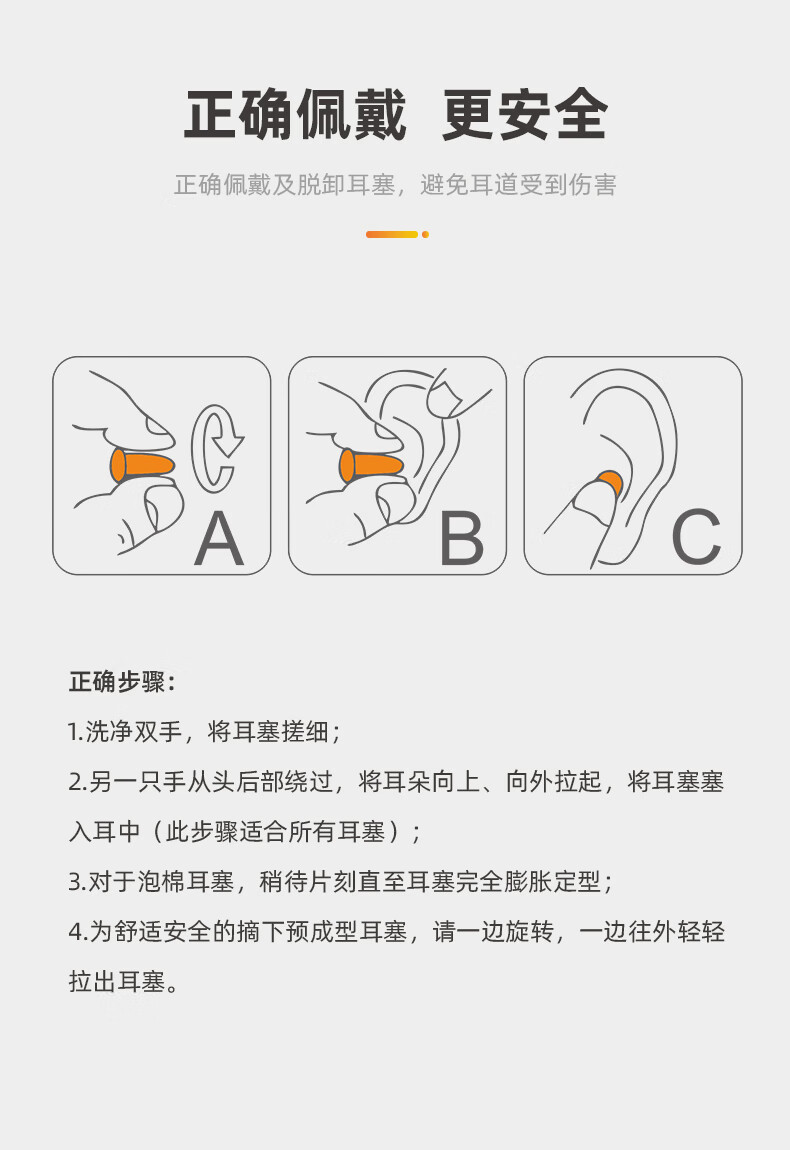 正确佩戴 更安全

正确佩戴及脱卸耳塞，避免耳道受到伤害

A

B

C

正确步骤：

1.洗净双手，将耳塞搓细；

2.另一只手从头后部绕过，将耳朵向上、向外拉起，将耳塞塞入耳中（此步骤适合所有耳塞）；

3.对于泡棉耳塞，稍待片刻直至耳塞完全膨胀定型；

4.为舒适安全的摘下预成型耳塞，请一边旋转，一边往外轻轻拉出耳塞。