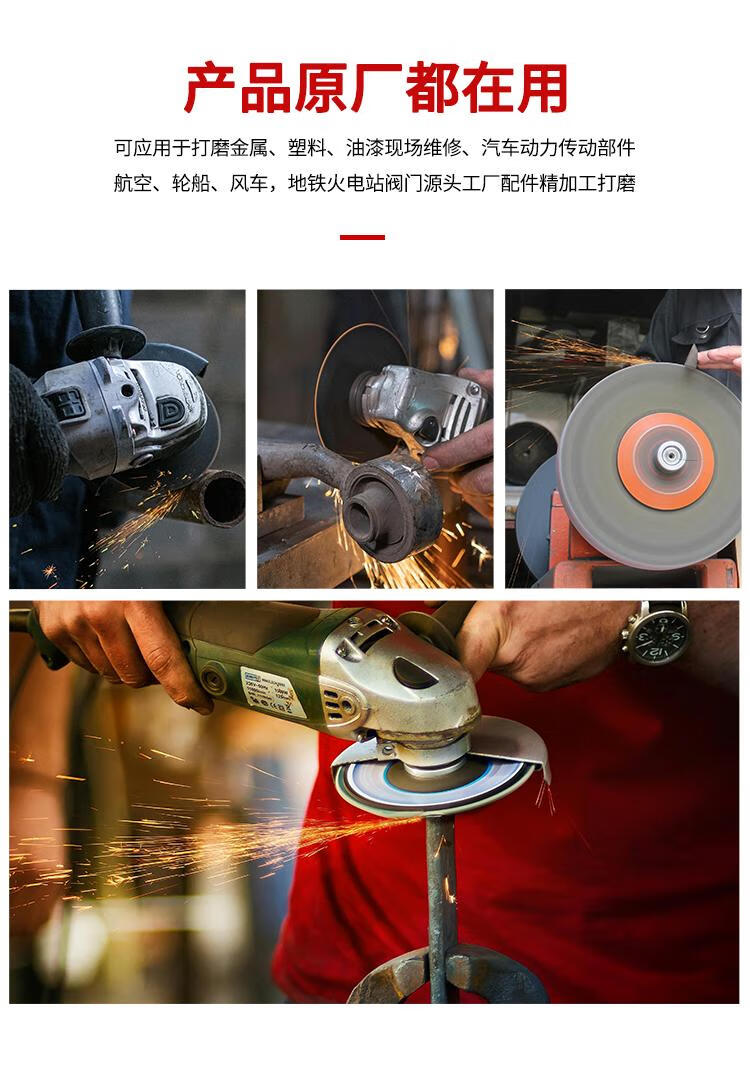 产品原厂都在用

可应用于打磨金属、塑料、油漆现场维修、汽车动力传动部件
航空、轮船、风车，地铁火电站阀门源头工厂配件精加工打磨