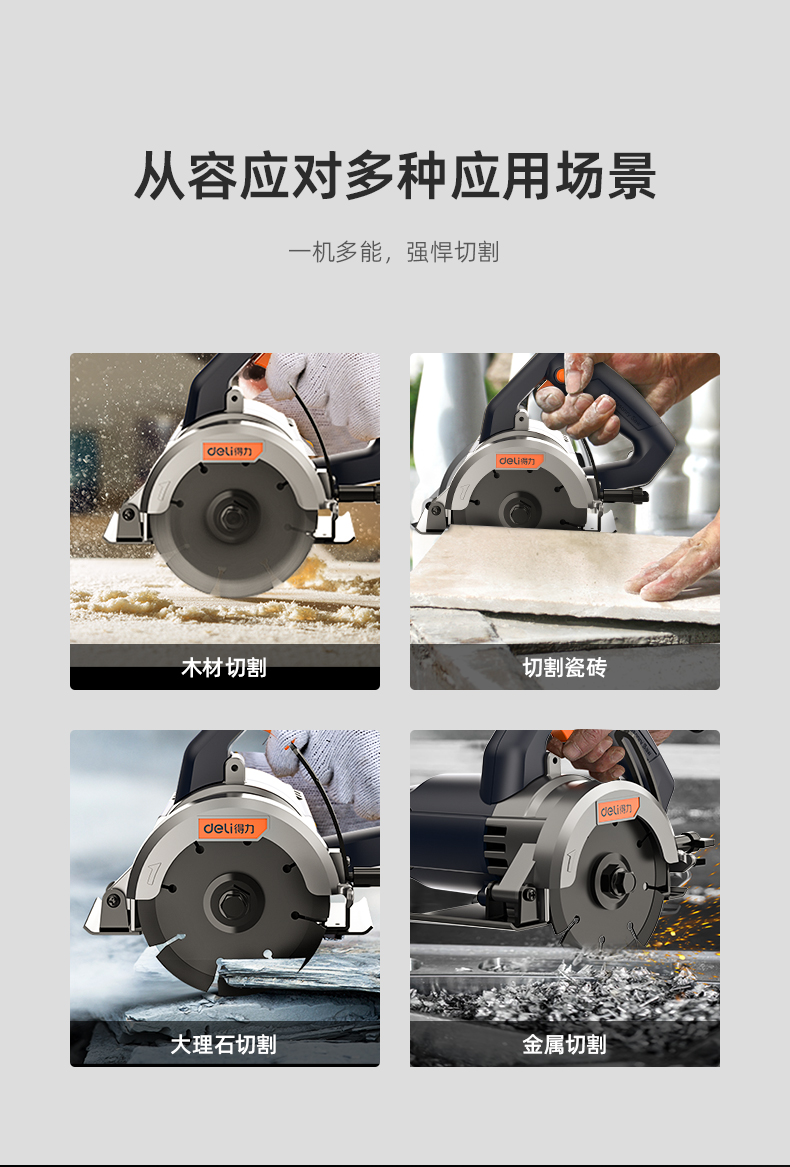 从容应对多种应用场景

一机多能，强悍切割

deli得力

木材切割

deli得力

切割瓷砖

deli得力

大理石切割

deli得力

金属切割