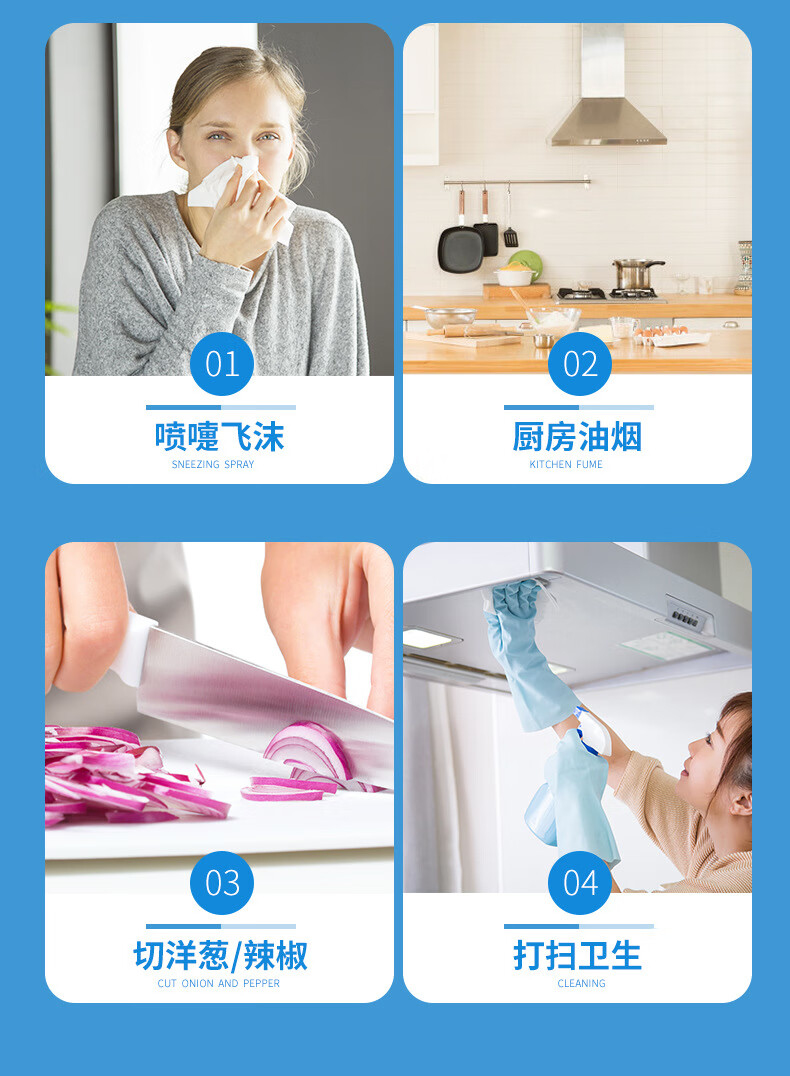 01

喷嚏飞沫

SNEEZING SPRAY

02

厨房油烟

KITCHEN FUME

03

切洋葱/辣椒

CUT ONION AND PEPPER

04

打扫卫生

CLEANING