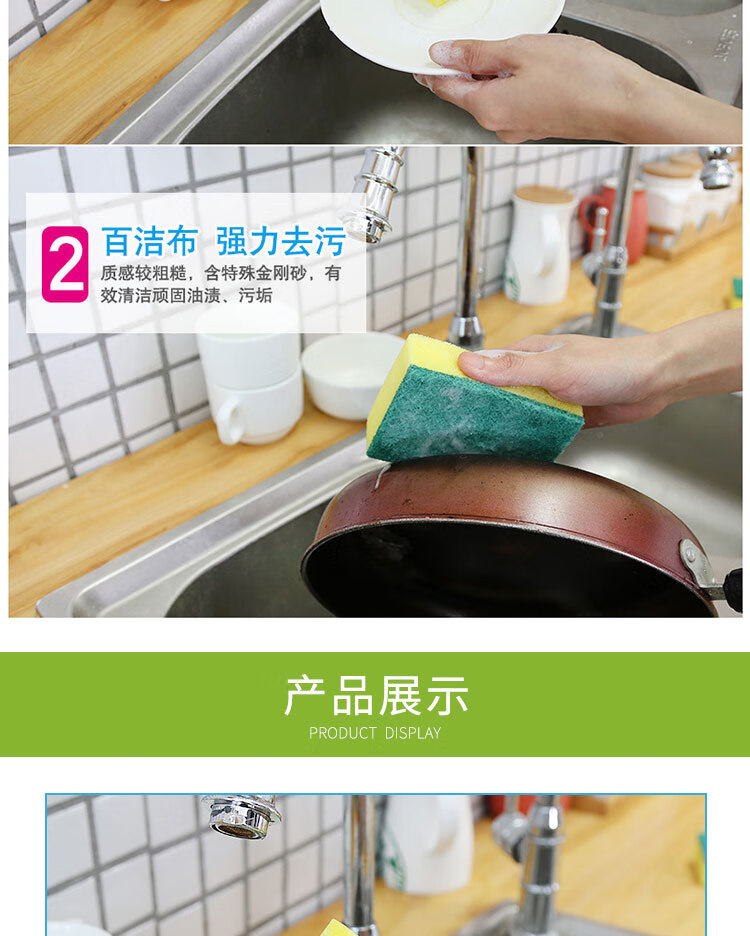 2 百洁布 强力去污
质感较粗糙，含特殊金刚砂，有效清洁顽固油渍、污垢

产品展示
PRODUCT DISPLAY