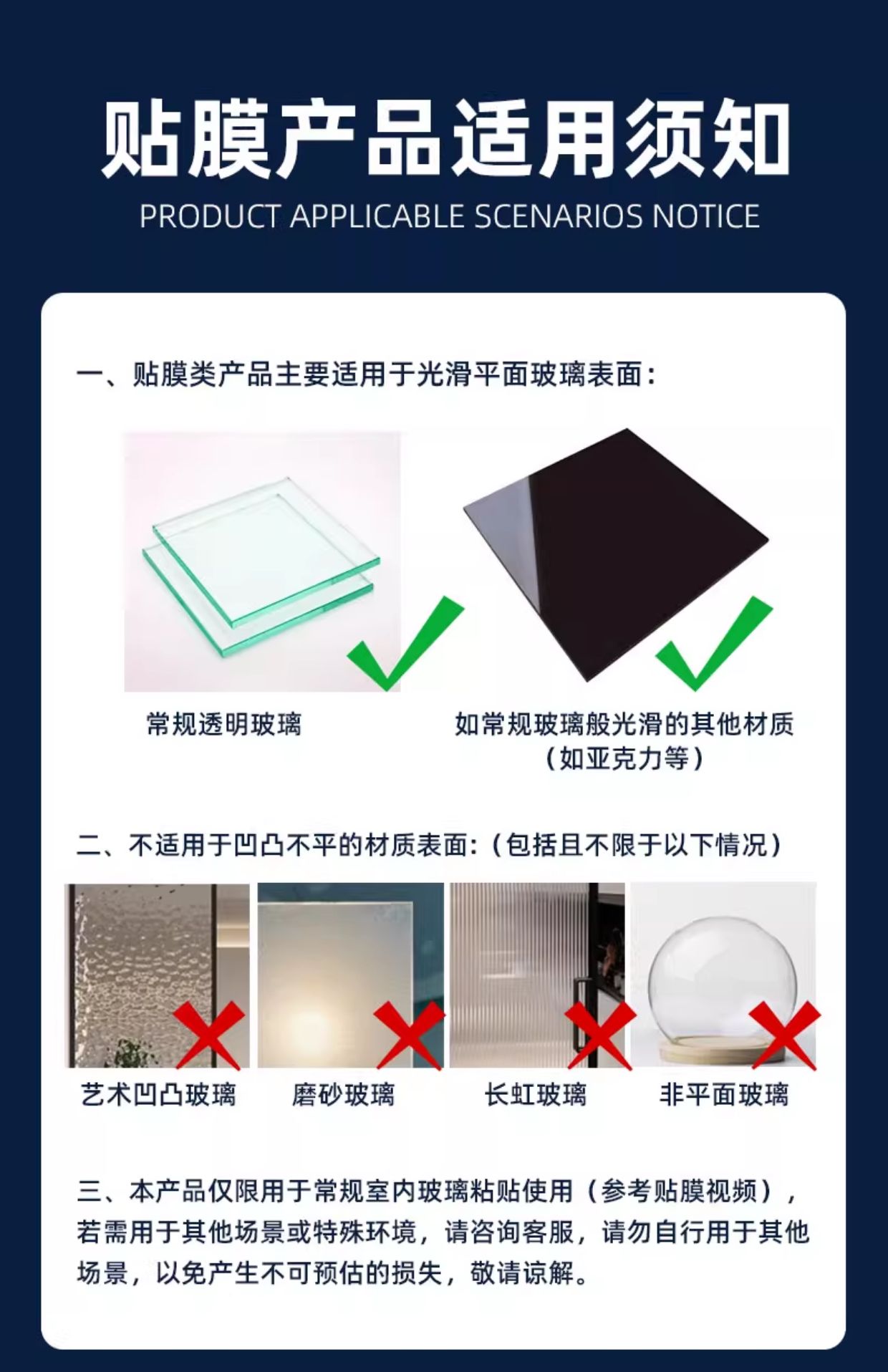 贴膜产品适用须知
PRODUCT APPLICABLE SCENARIOS NOTICE

一、贴膜类产品主要适用于光滑平面玻璃表面：

常规透明玻璃

如常规玻璃般光滑的其他材质（如亚克力等）

二、不适用于凹凸不平的材质表面：（包括且不限于以下情况）

艺术凹凸玻璃

磨砂玻璃

长虹玻璃

非平面玻璃

三、本产品仅限用于常规室内玻璃粘贴使用（参考贴膜视频），若需用于其他场景或特殊环境，请咨询客服，请勿自行用于其他场景，以免产生不可预估的损失，敬请谅解。