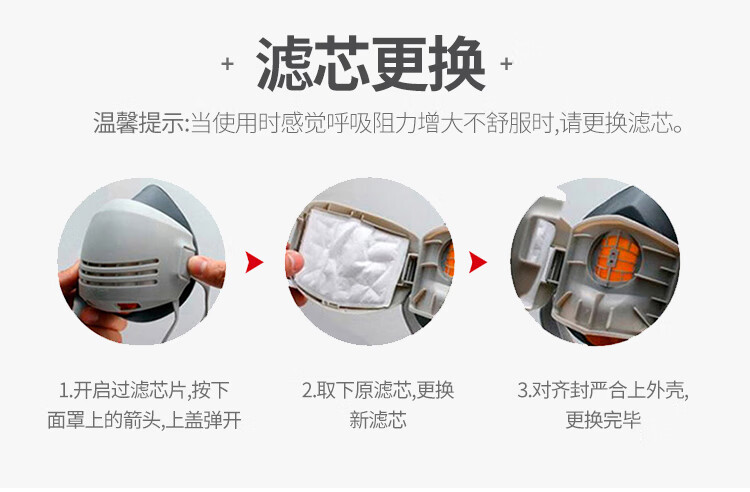 + 滤芯更换 +

温馨提示:当使用时感觉呼吸阻力增大不舒服时,请更换滤芯。

1.开启过滤芯片,按下面罩上的箭头,上盖弹开

2.取下原滤芯,更换新滤芯

3.对齐封严合上外壳,更换完毕