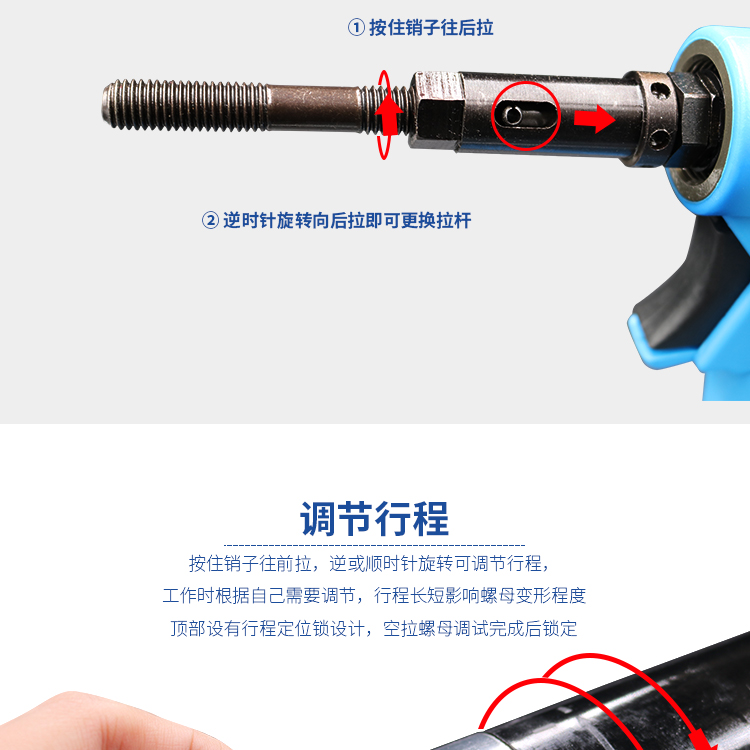 ① 按住销子往后拉

② 逆时针旋转向后拉即可更换拉杆

调节行程

按住销子往前拉，逆或顺时针旋转可调节行程，
工作时根据自己需要调节，行程长短影响螺母变形程度
顶部设有行程定位锁设计，空拉螺母调试完成后锁定