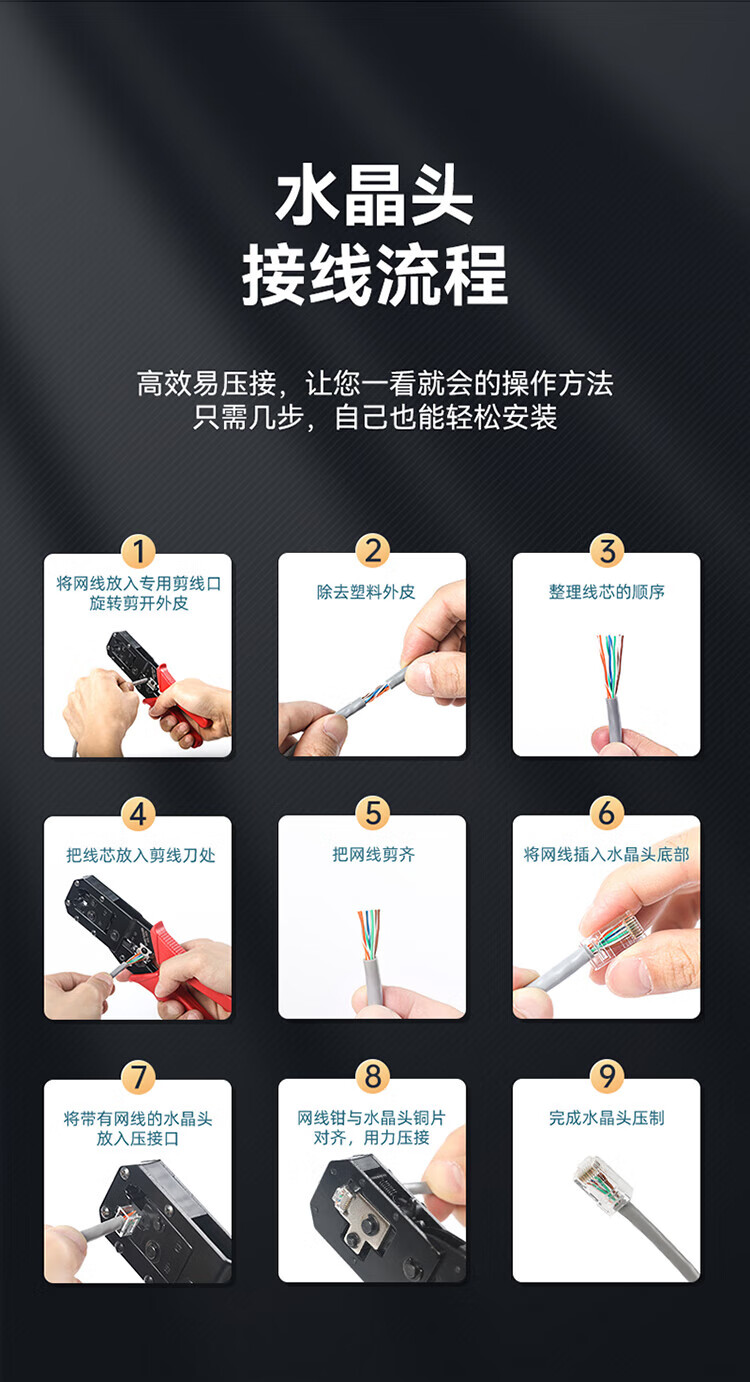 水晶头
接线流程

高效易压接，让您一看就会的操作方法
只需几步，自己也能轻松安装

1
将网线放入专用剪线口
旋转剪开外皮

2
除去塑料外皮

3
整理线芯的顺序

4
把线芯放入剪线刀处

5
把网线剪齐

6
将网线插入水晶头底部

7
将带有网线的水晶头
放入压接口

8
网线钳与水晶头铜片
对齐，用力压接

9
完成水晶头压制