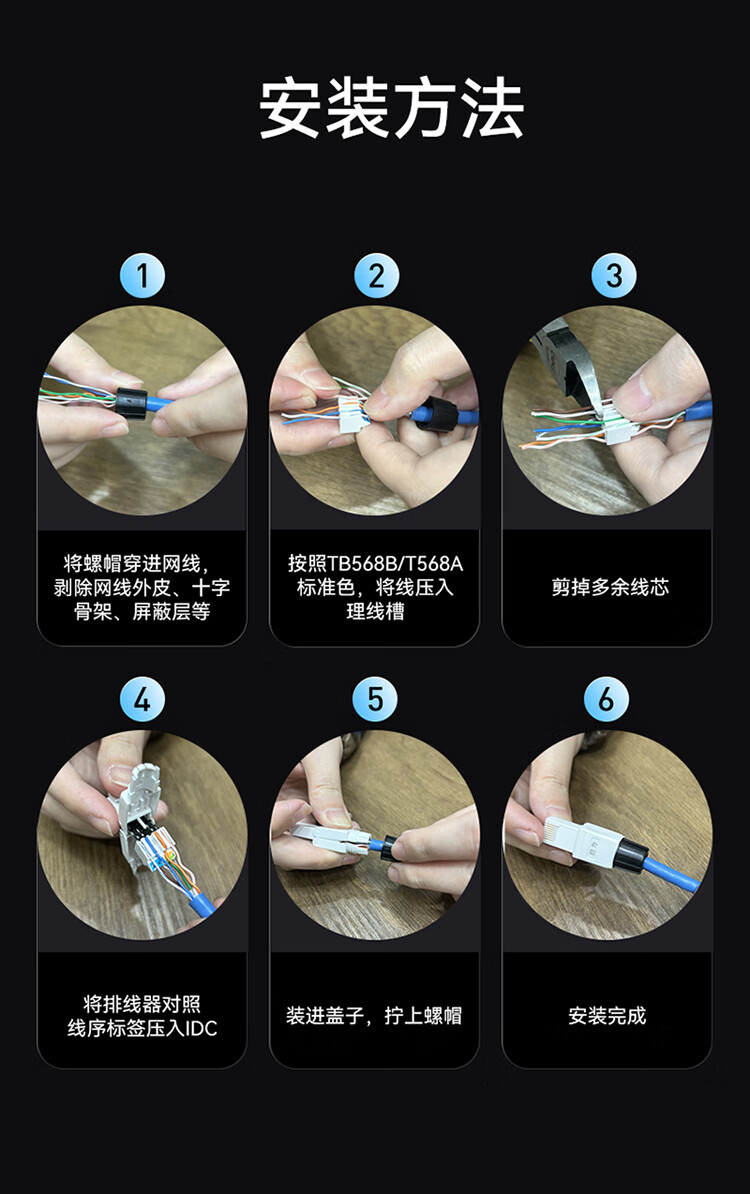 安装方法

1

将螺帽穿进网线，剥除网线外皮、十字骨架、屏蔽层等

2

按照TB568B/T568A标准色，将线压入理线槽

3

剪掉多余线芯

4

将排线器对照线序标签压入IDC

5

装进盖子，拧上螺帽

6

安装完成