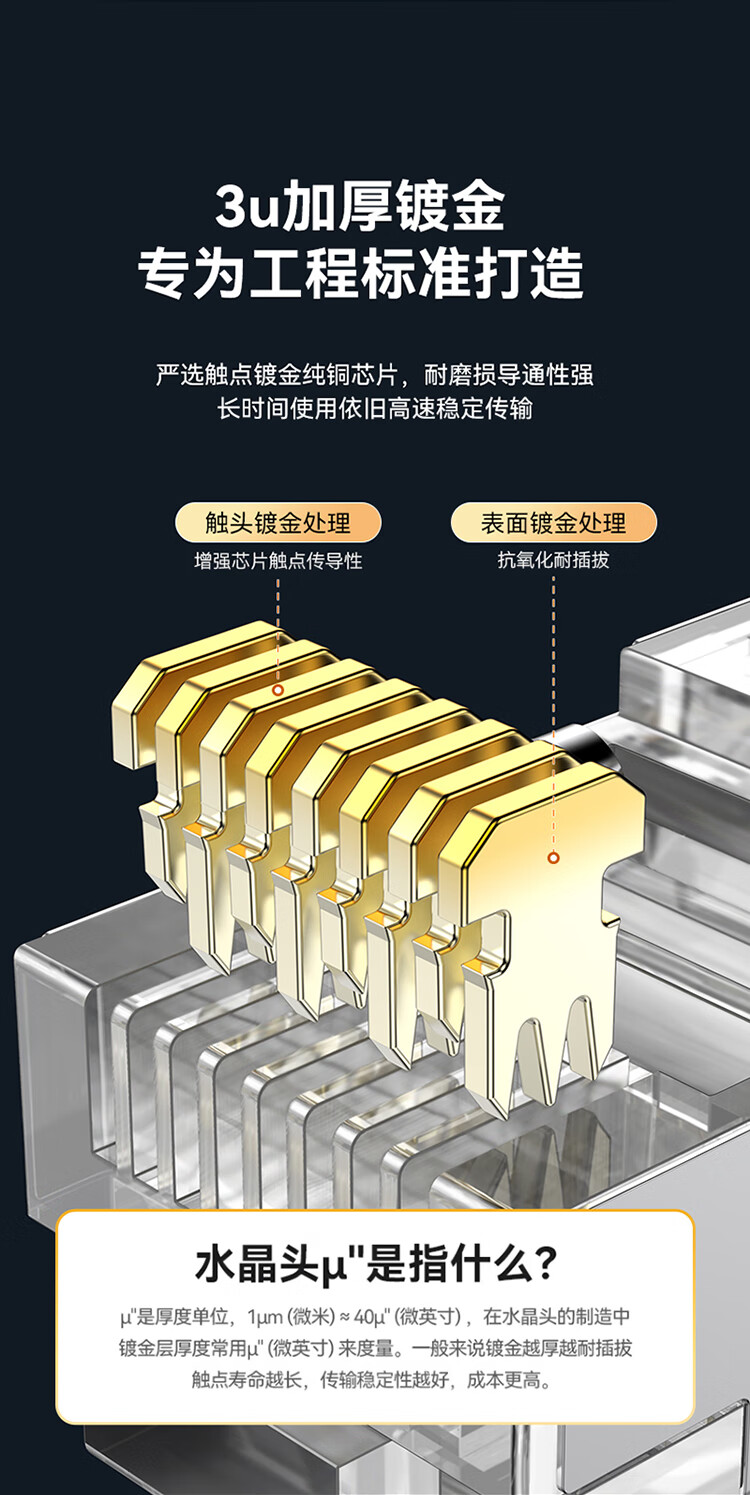 3u加厚镀金
专为工程标准打造

严选触点镀金纯铜芯片，耐磨损导通性强
长时间使用依旧高速稳定传输

触头镀金处理
增强芯片触点传导性

表面镀金处理
抗氧化耐插拔

水晶头μ"是指什么？

μ"是厚度单位，1μm (微米) ≈ 40μ" (微英寸)，在水晶头的制造中镀金层厚度常用μ" (微英寸) 来度量。一般来说镀金越厚越耐插拔触点寿命越长，传输稳定性越好，成本更高。