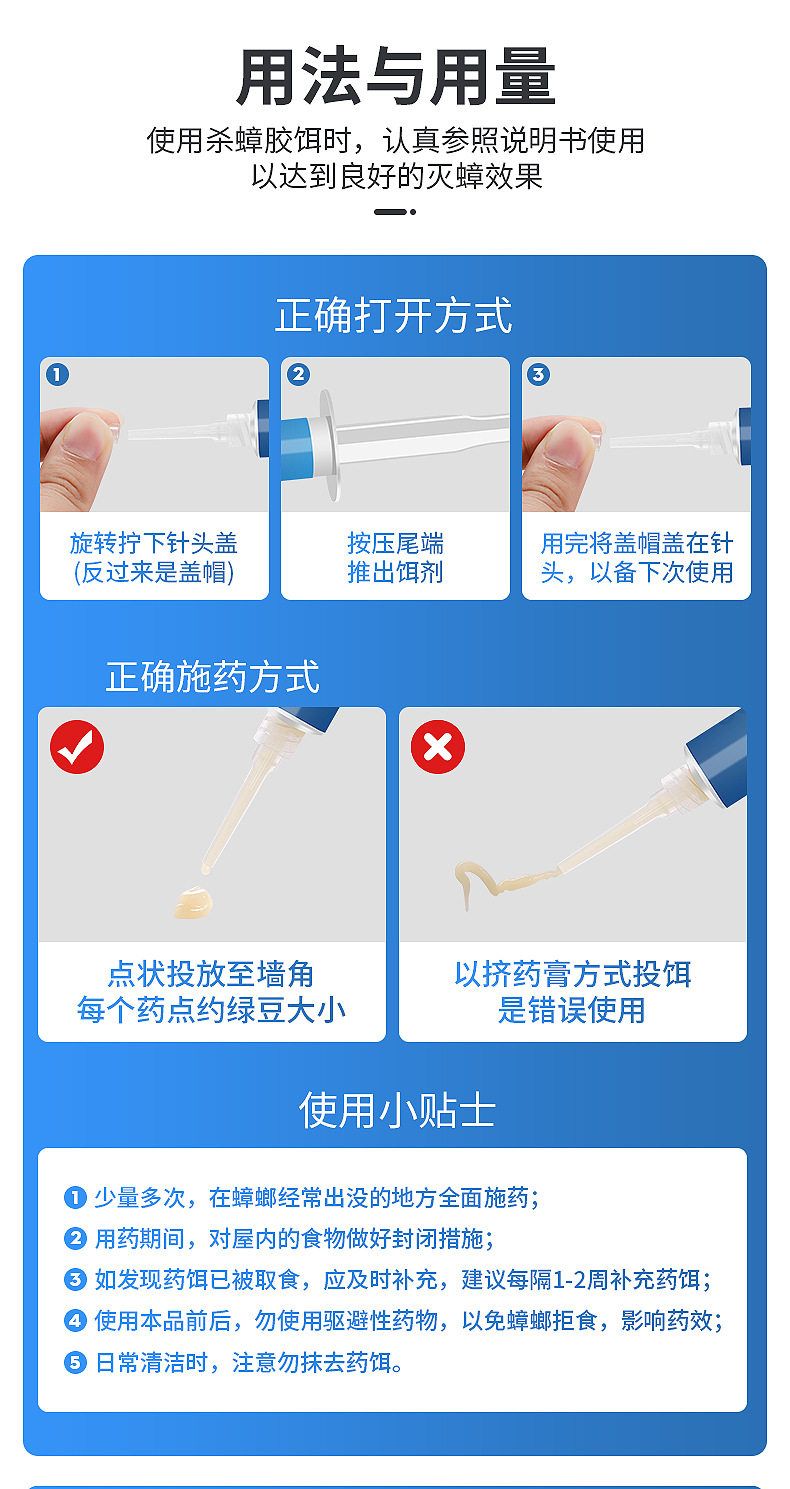 用法与用量

使用杀蟑胶饵时，认真参照说明书使用
以达到良好的灭蟑效果

正确打开方式

1
旋转拧下针头盖
(反过来是盖帽)

2
按压尾端
推出饵剂

3
用完将盖帽盖在针头，以备下次使用

正确施药方式

点状投放至墙角
每个药点约绿豆大小

以挤药膏方式投饵
是错误使用

使用小贴士

1 少量多次，在蟑螂经常出没的地方全面施药；
2 用药期间，对屋内的食物做好封闭措施；
3 如发现药饵已被取食，应及时补充，建议每隔1-2周补充药饵；
4 使用本品前后，勿使用驱避性药物，以免蟑螂拒食，影响药效；
5 日常清洁时，注意勿抹去药饵。