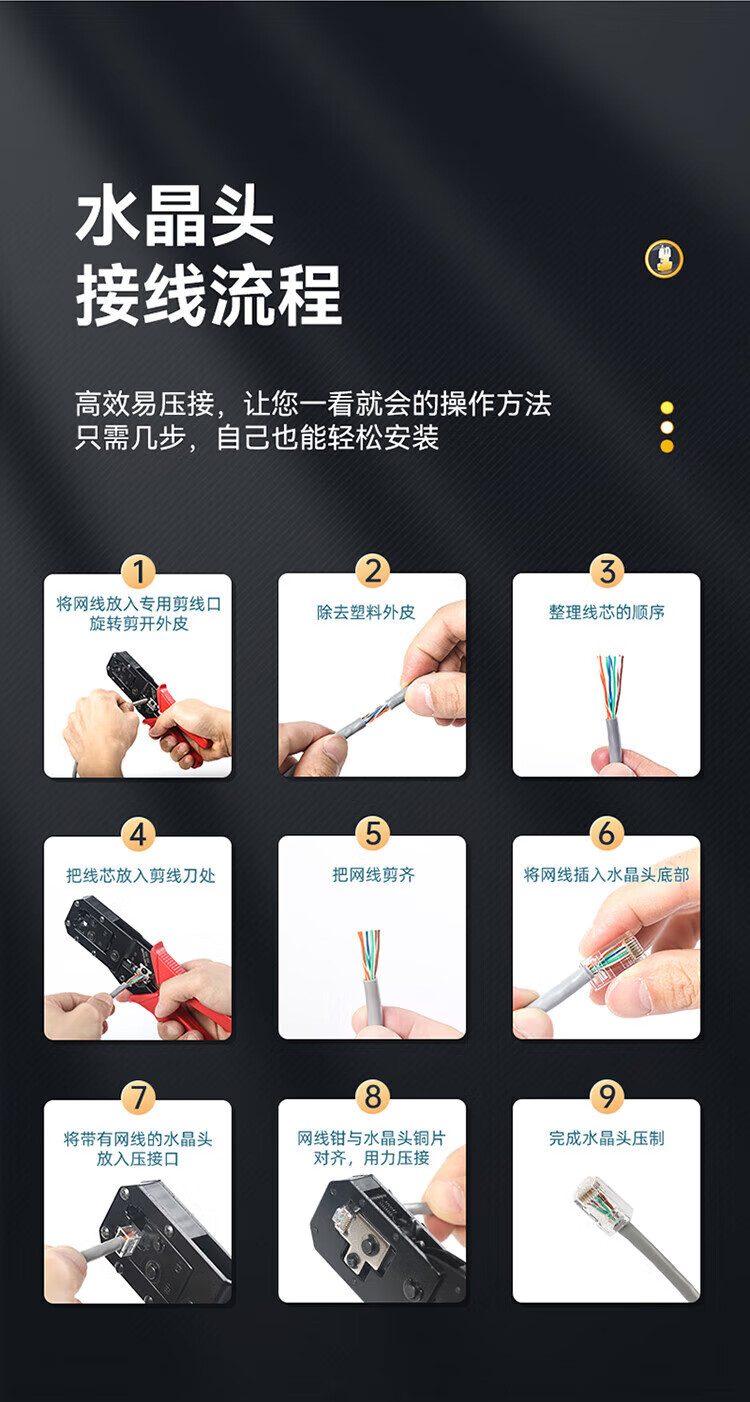 水晶头
接线流程

高效易压接，让您一看就会的操作方法
只需几步，自己也能轻松安装

1
将网线放入专用剪线口
旋转剪开外皮

2
除去塑料外皮

3
整理线芯的顺序

4
把线芯放入剪线刀处

5
把网线剪齐

6
将网线插入水晶头底部

7
将带有网线的水晶头
放入压接口

8
网线钳与水晶头铜片
对齐，用力压接

9
完成水晶头压制