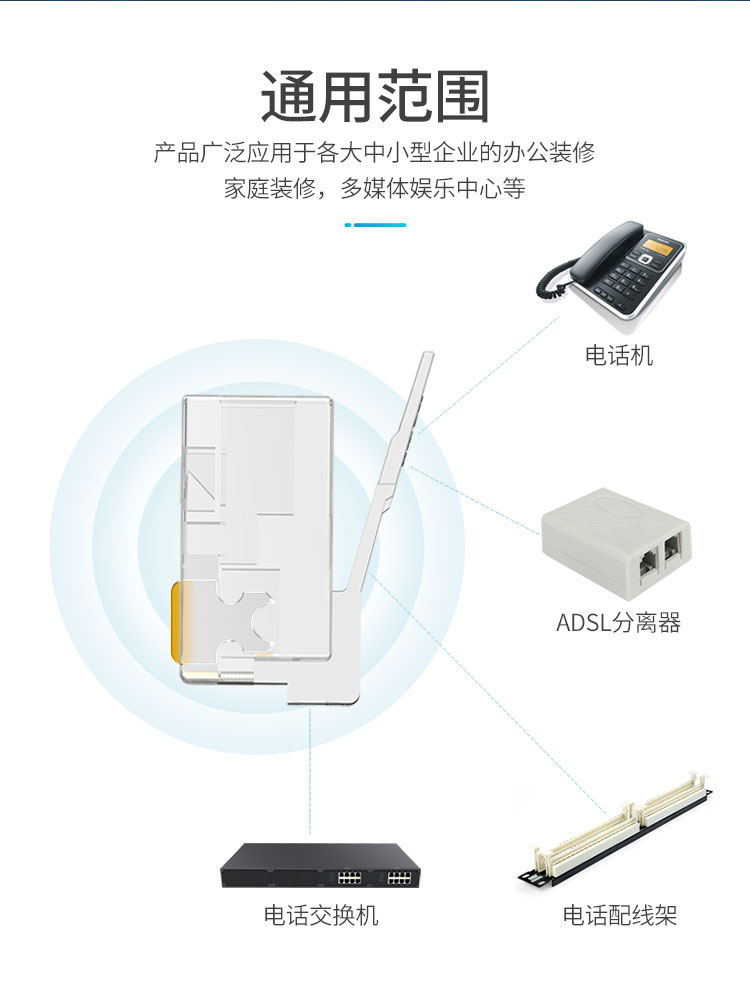 通用范围

产品广泛应用于各大中小型企业的办公装修
家庭装修，多媒体娱乐中心等

电话机

ADSL分离器

电话交换机

电话配线架