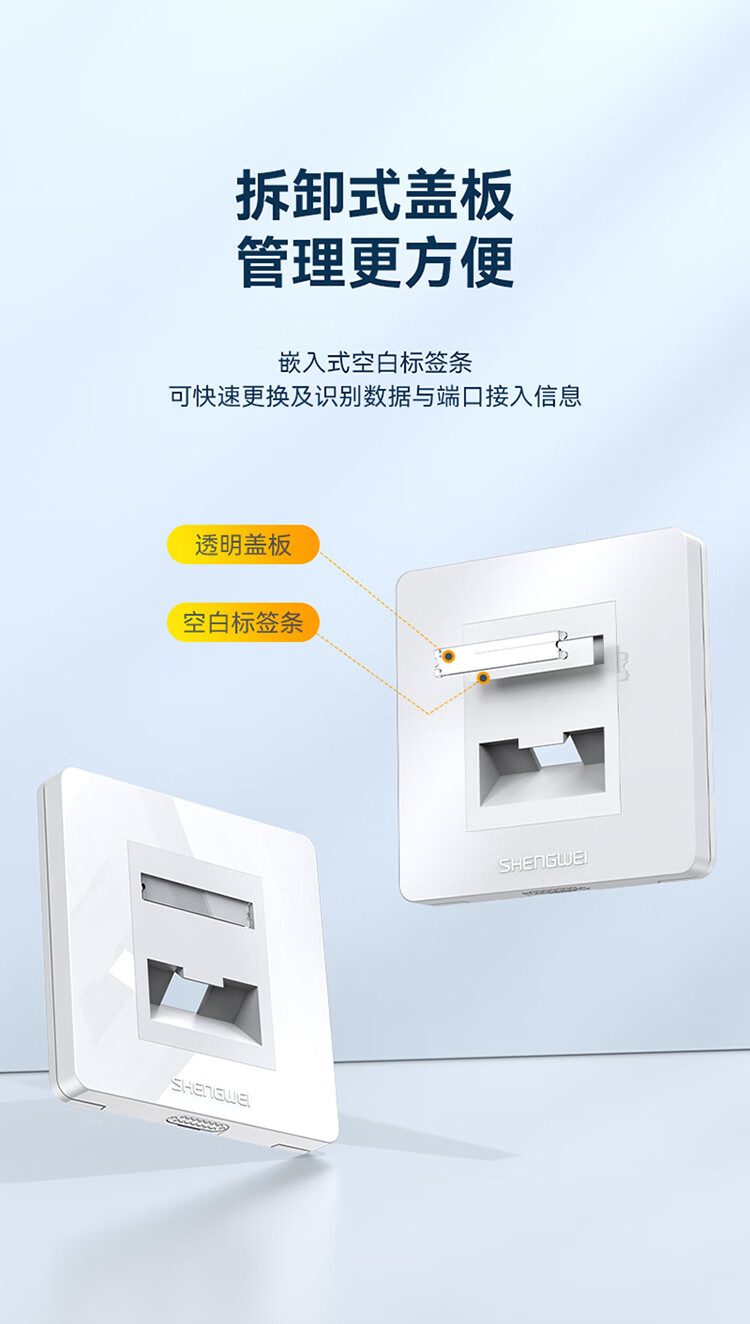 拆卸式盖板
管理更方便

嵌入式空白标签条
可快速更换及识别数据与端口接入信息

透明盖板

空白标签条

SHENGWEI

SHENGWEI