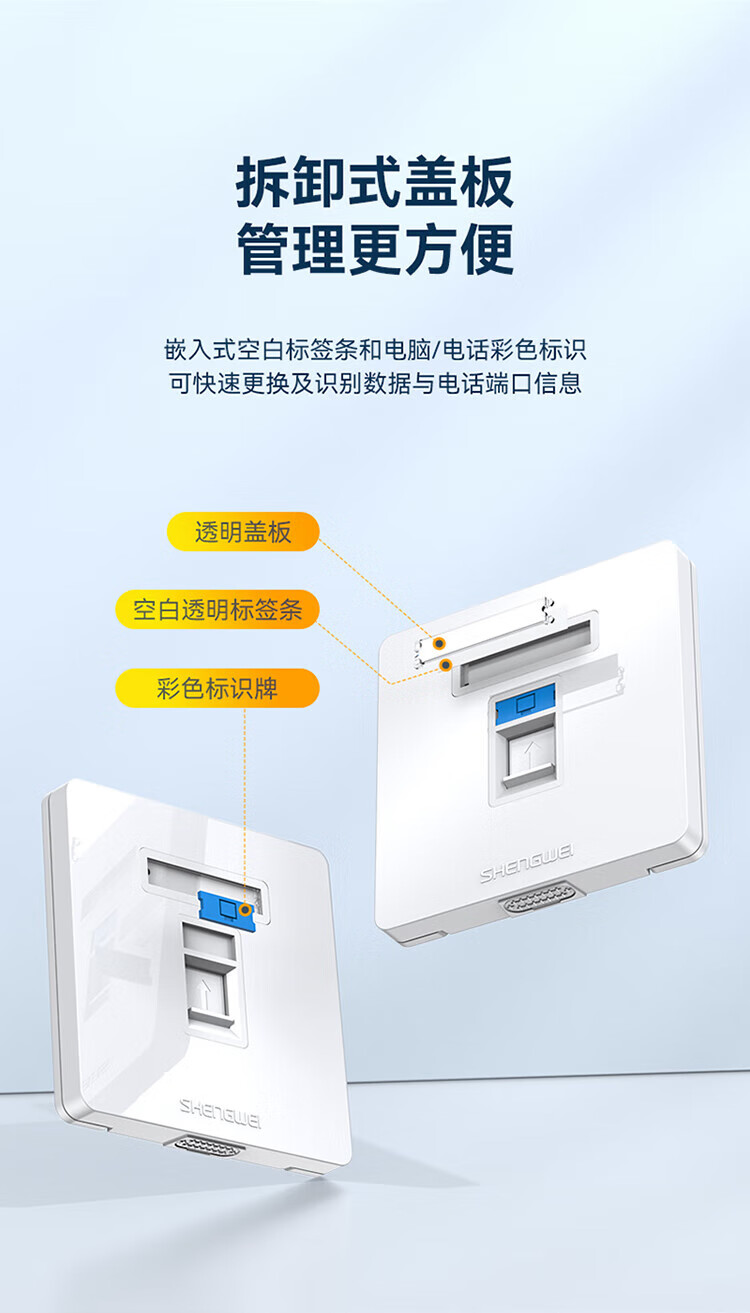 拆卸式盖板
管理更方便

嵌入式空白标签条和电脑/电话彩色标识
可快速更换及识别数据与电话端口信息

透明盖板

空白透明标签条

彩色标识牌

SHENGWEI

SHENGWEI