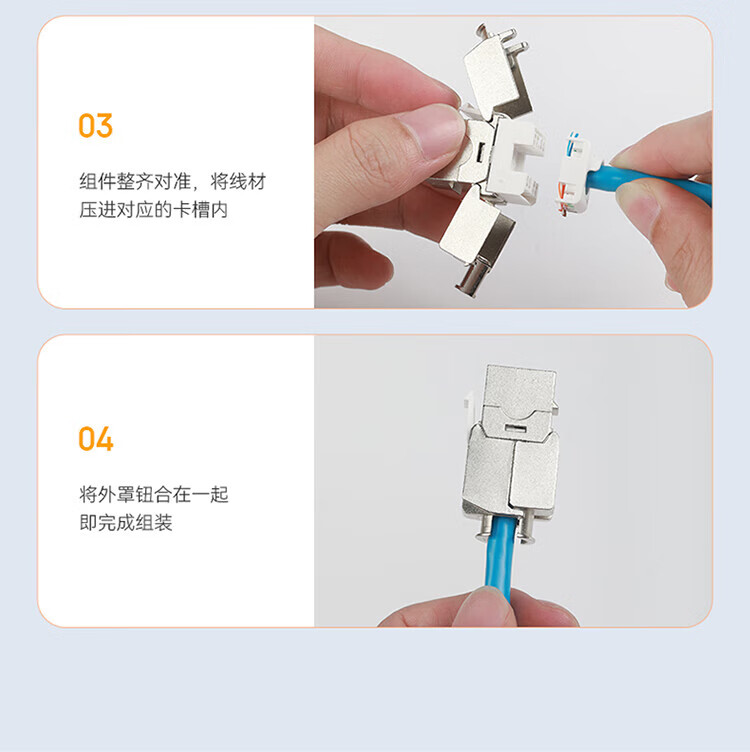 03

组件整齐对准，将线材压进对应的卡槽内

04

将外罩钮合在一起即完成组装