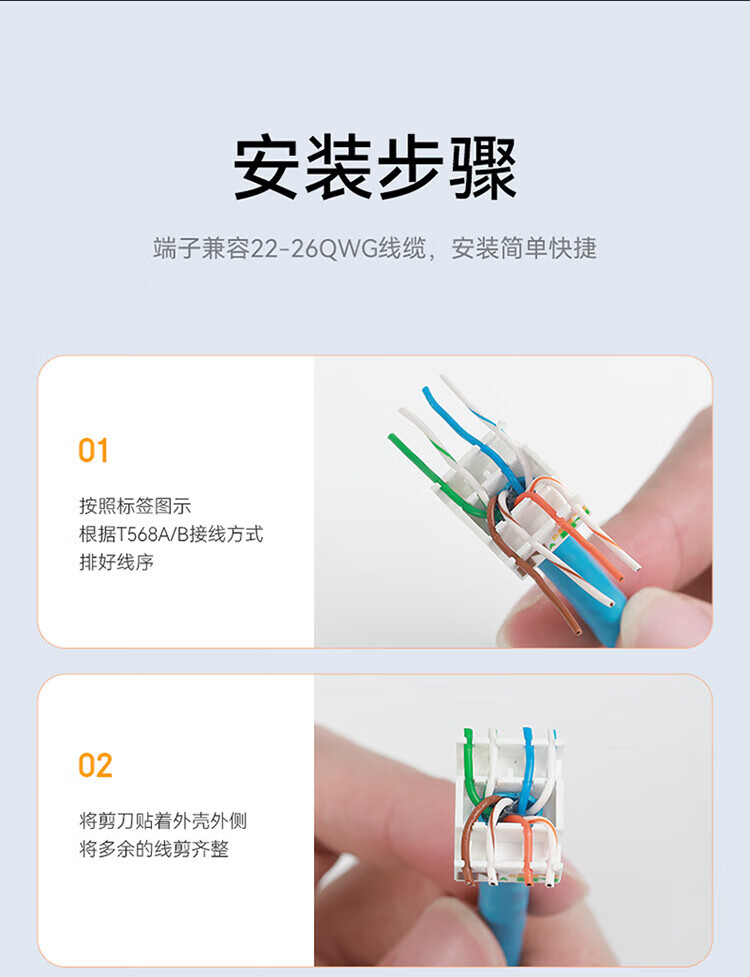 安装步骤

端子兼容22-26QWG线缆，安装简单快捷

01

按照标签图示
根据T568A/B接线方式
排好线序

02

将剪刀贴着外壳外侧
将多余的线剪齐整